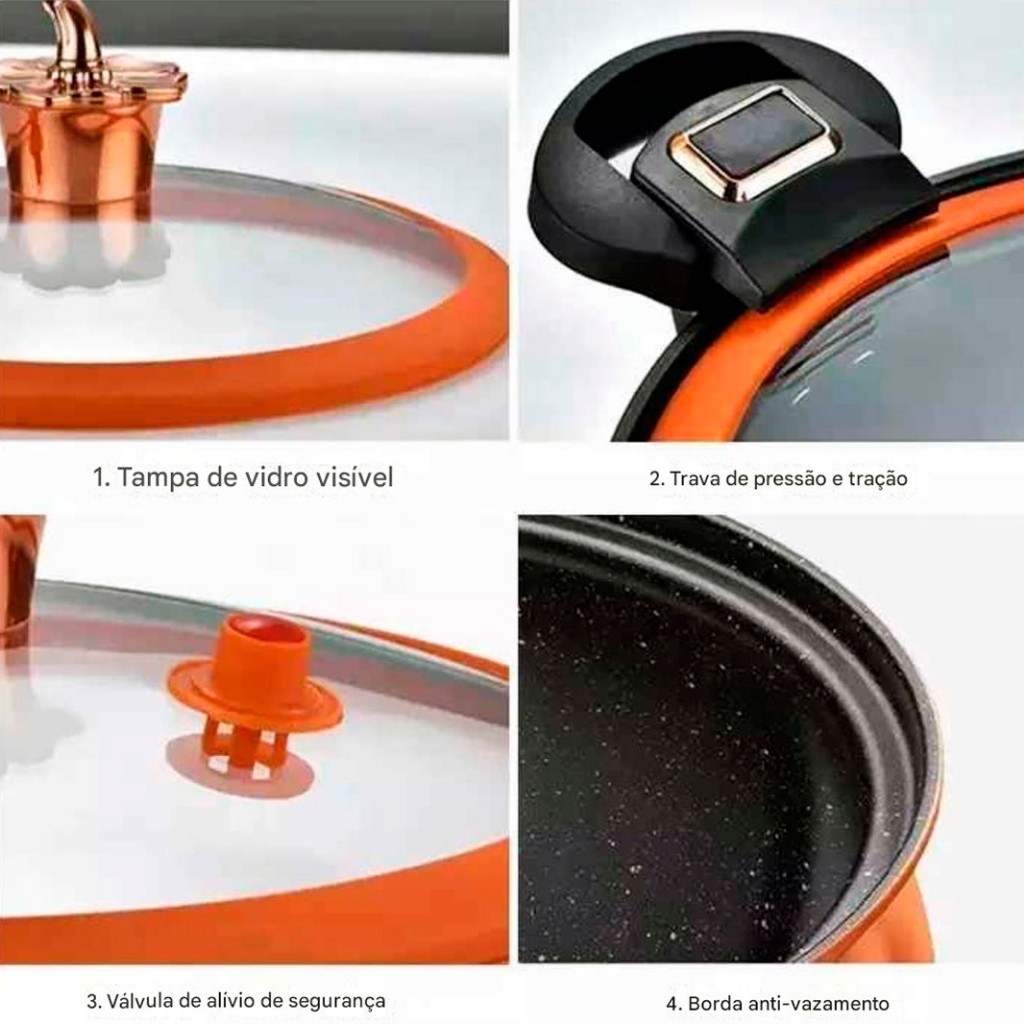 1. Tampa de vidro visível

2. Trava de pressão e tração

3. Válvula de alívio de segurança

4. Borda anti-vazamento