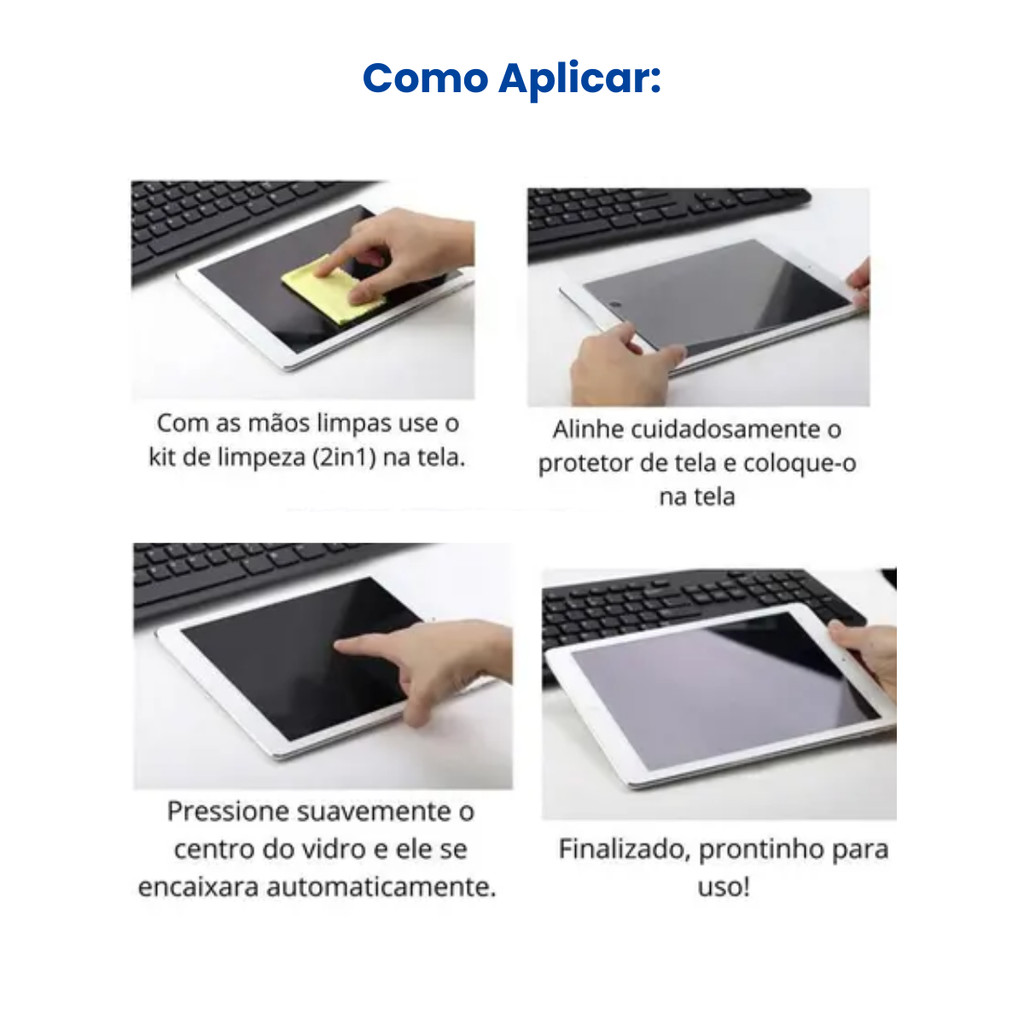 Como Aplicar:

Com as mãos limpas use o kit de limpeza (2in1) na tela.

Alinhe cuidadosamente o protetor de tela e coloque-o na tela

Pressione suavemente o centro do vidro e ele se encaixara automaticamente.

Finalizado, prontinho para uso!