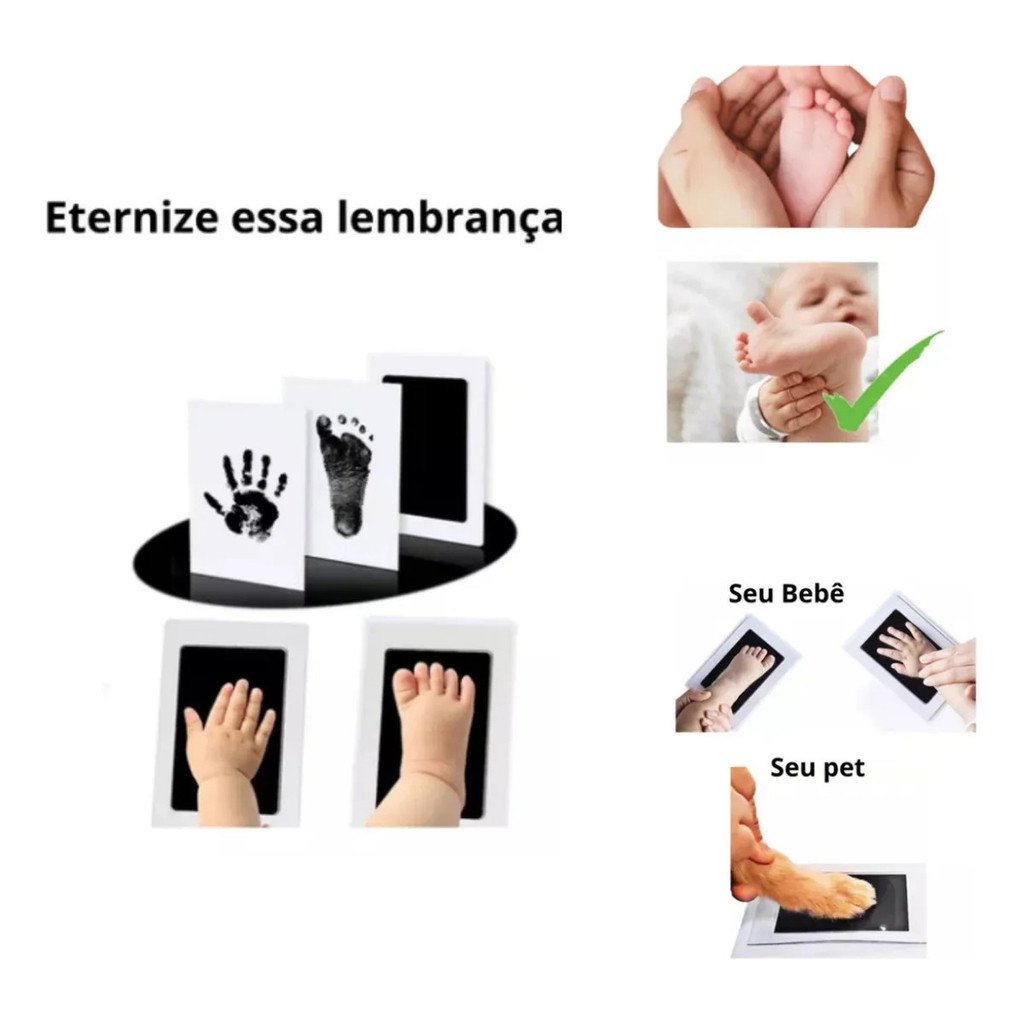 Eternize essa lembrança

Seu Bebê

Seu pet