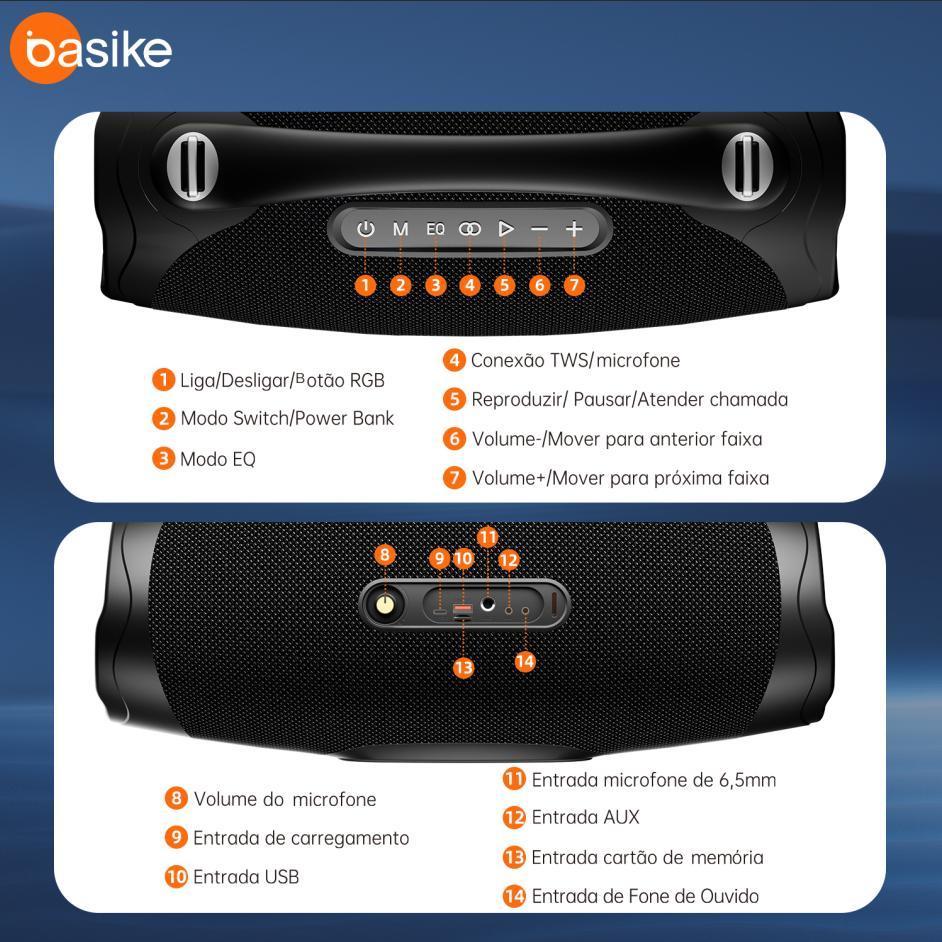 basike

M EQ

1 2 3 4 5 6 7

1 Liga/Desligar/Botão RGB
2 Modo Switch/Power Bank
3 Modo EQ

4 Conexão TWS/microfone
5 Reproduzir/ Pausar/Atender chamada
6 Volume-/Mover para anterior faixa
7 Volume+/Mover para próxima faixa

8 9 10 11 12 13 14

8 Volume do microfone
9 Entrada de carregamento
10 Entrada USB

11 Entrada microfone de 6,5mm
12 Entrada AUX
13 Entrada cartão de memória
14 Entrada de Fone de Ouvido