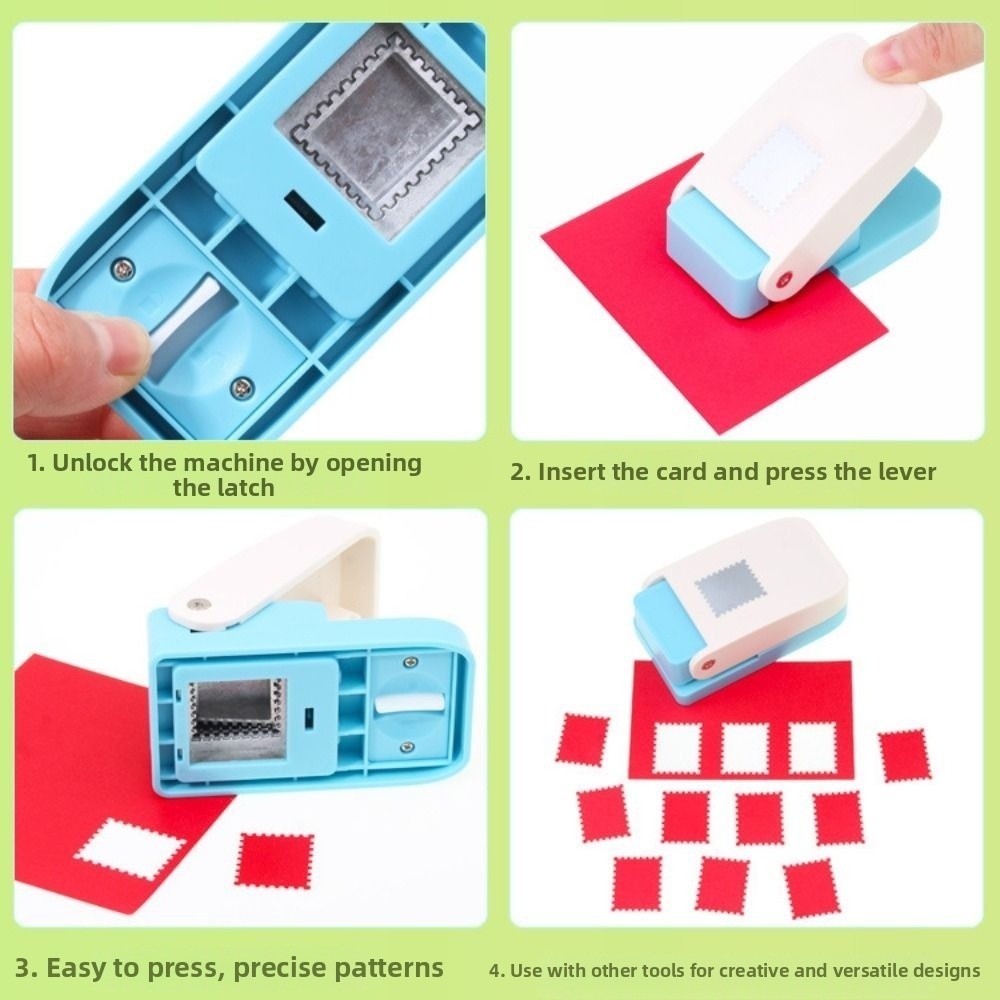 1. Unlock the machine by opening the latch

2. Insert the card and press the lever

3. Easy to press, precise patterns

4. Use with other tools for creative and versatile designs