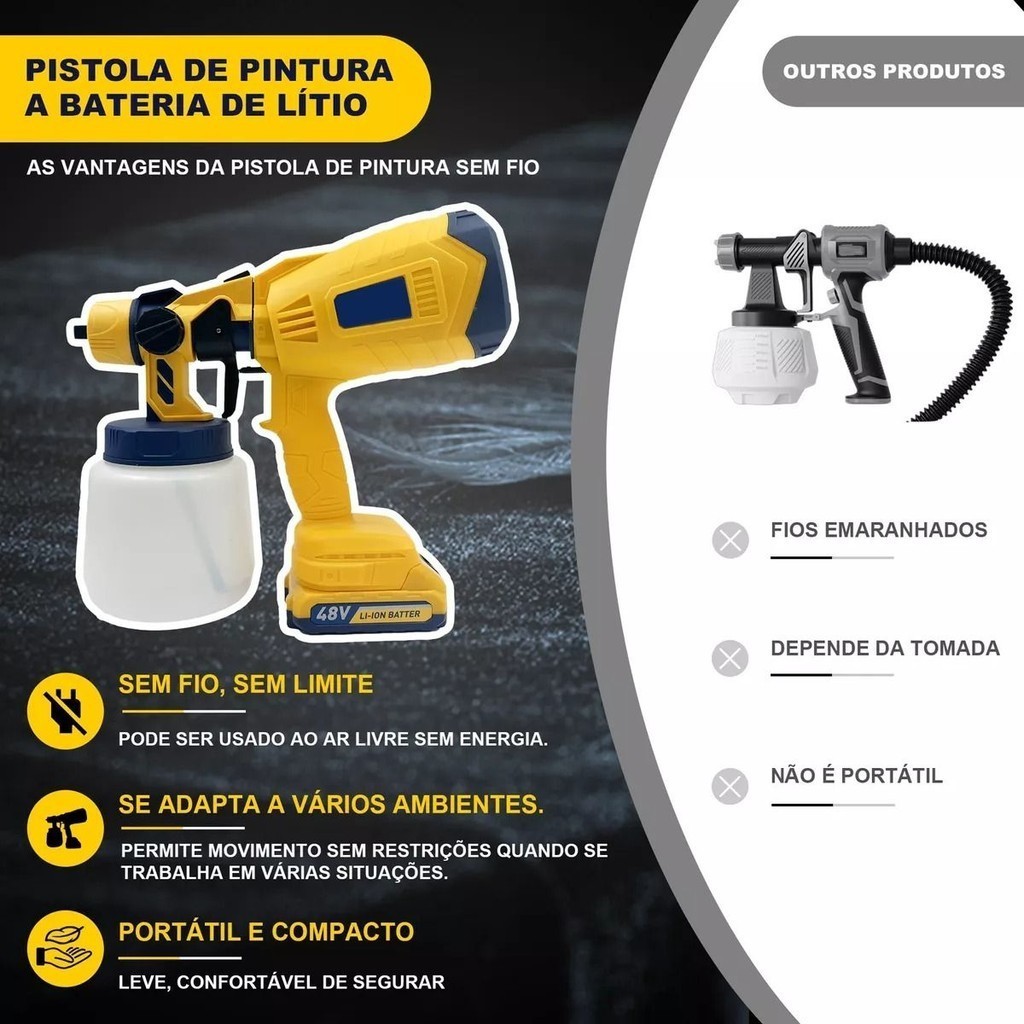 PISTOLA DE PINTURA A BATERIA DE LÍTIO

AS VANTAGENS DA PISTOLA DE PINTURA SEM FIO

48V LI-ION BATTER

SEM FIO, SEM LIMITE

PODE SER USADO AO AR LIVRE SEM ENERGIA.

SE ADAPTA A VÁRIOS AMBIENTES.

PERMITE MOVIMENTO SEM RESTRIÇÕES QUANDO SE TRABALHA EM VÁRIAS SITUAÇÕES.

PORTÁTIL E COMPACTO

LEVE, CONFORTÁVEL DE SEGURAR

OUTROS PRODUTOS

FIOS EMARANHADOS

DEPENDE DA TOMADA

NÃO É PORTÁTIL