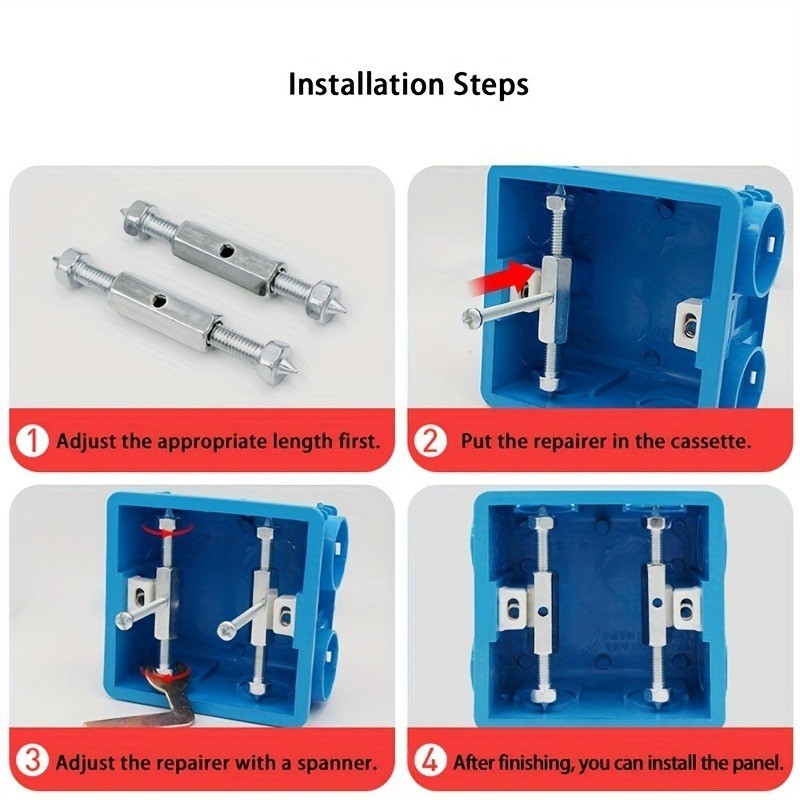 Installation Steps

1 Adjust the appropriate length first.

2 Put the repairer in the cassette.

3 Adjust the repairer with a spanner.

4 After finishing, you can install the panel.