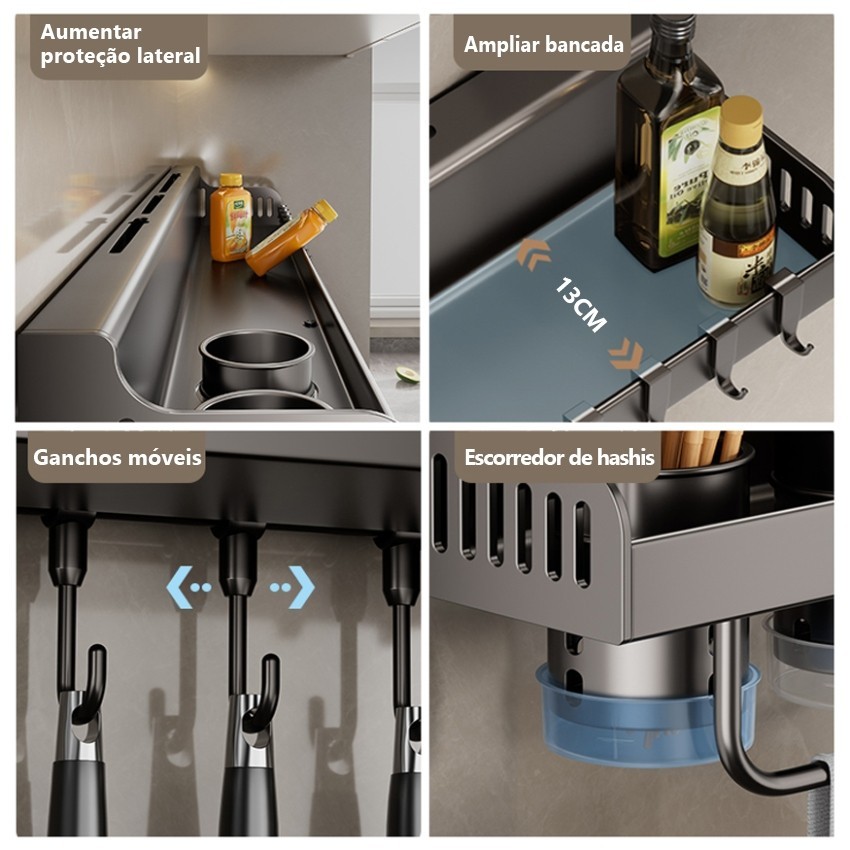 Aumentar proteção lateral

Ampliar bancada

13CM

Ganchos móveis

Escorredor de hashis