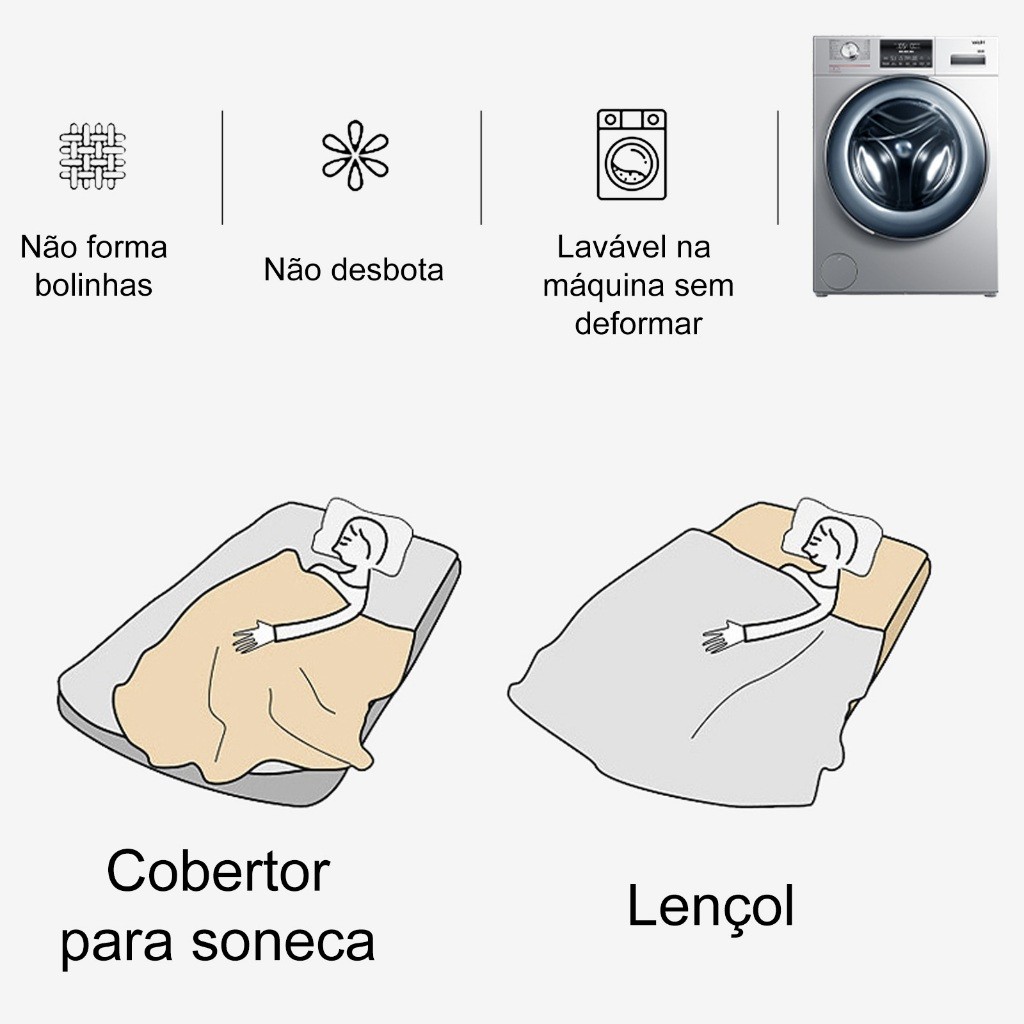 Não forma bolinhas

Não desbota

Lavável na máquina sem deformar

Cobertor para soneca

Lençol