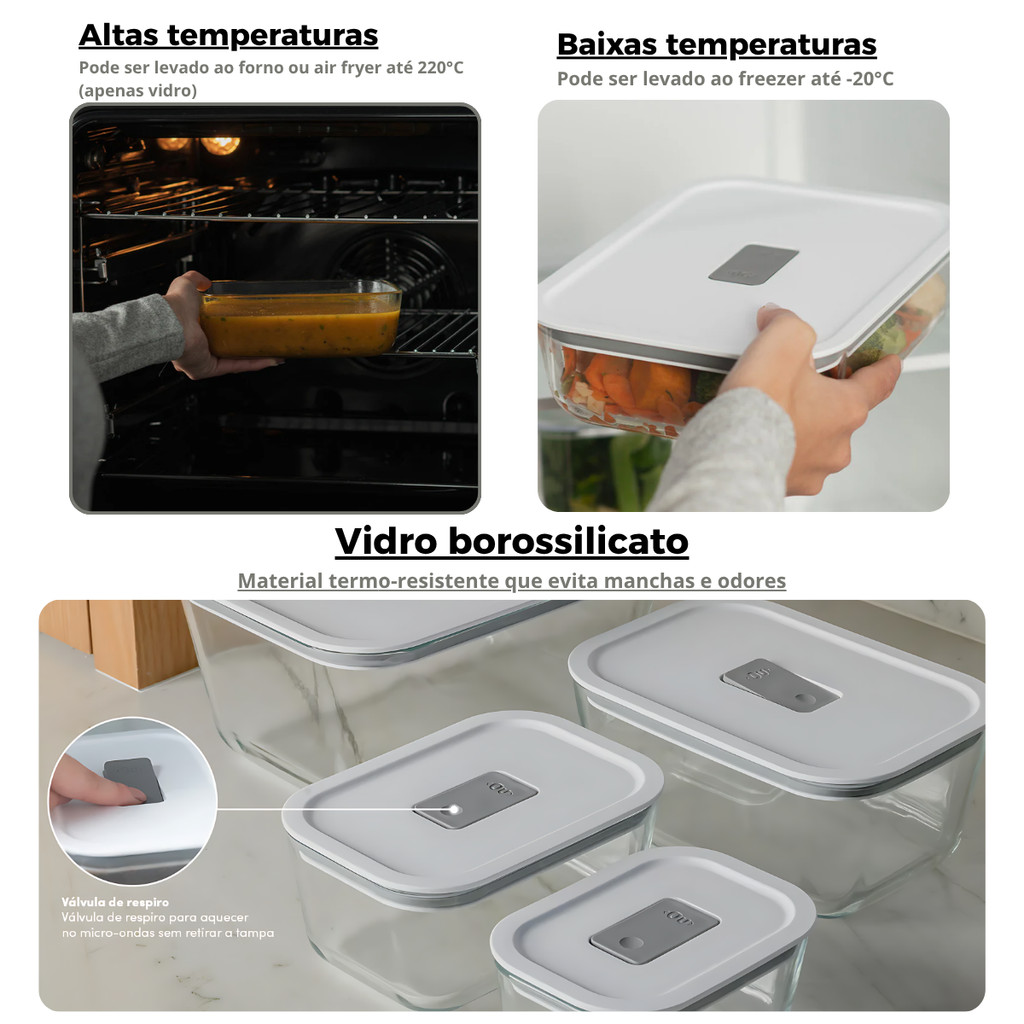 Altas temperaturas
Pode ser levado ao forno ou air fryer até 220°C (apenas vidro)

Baixas temperaturas
Pode ser levado ao freezer até -20°C

Vidro borossilicato
Material termo-resistente que evita manchas e odores

Válvula de respiro
Válvula de respiro para aquecer no micro-ondas sem retirar a tampa