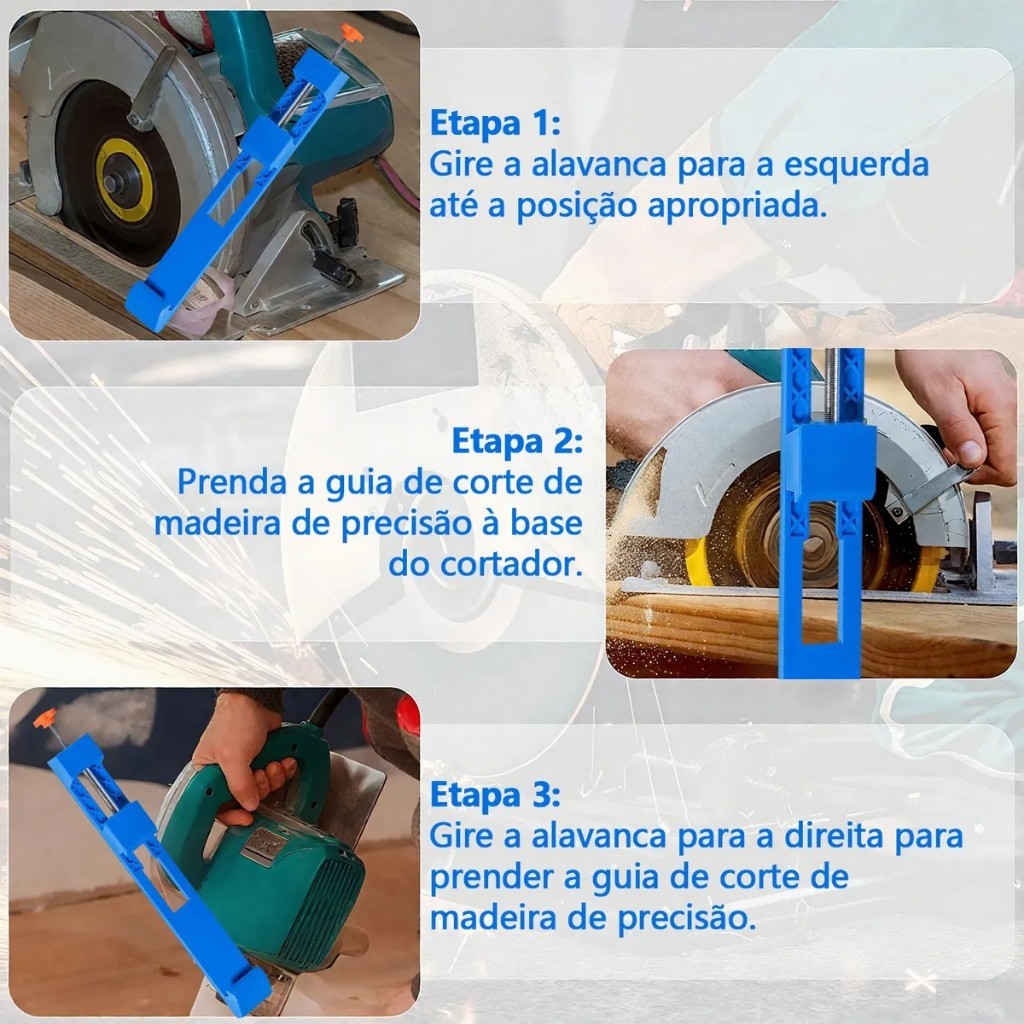 Etapa 1:
Gire a alavanca para a esquerda até a posição apropriada.

Etapa 2:
Prenda a guia de corte de madeira de precisão à base do cortador.

Etapa 3:
Gire a alavanca para a direita para prender a guia de corte de madeira de precisão.