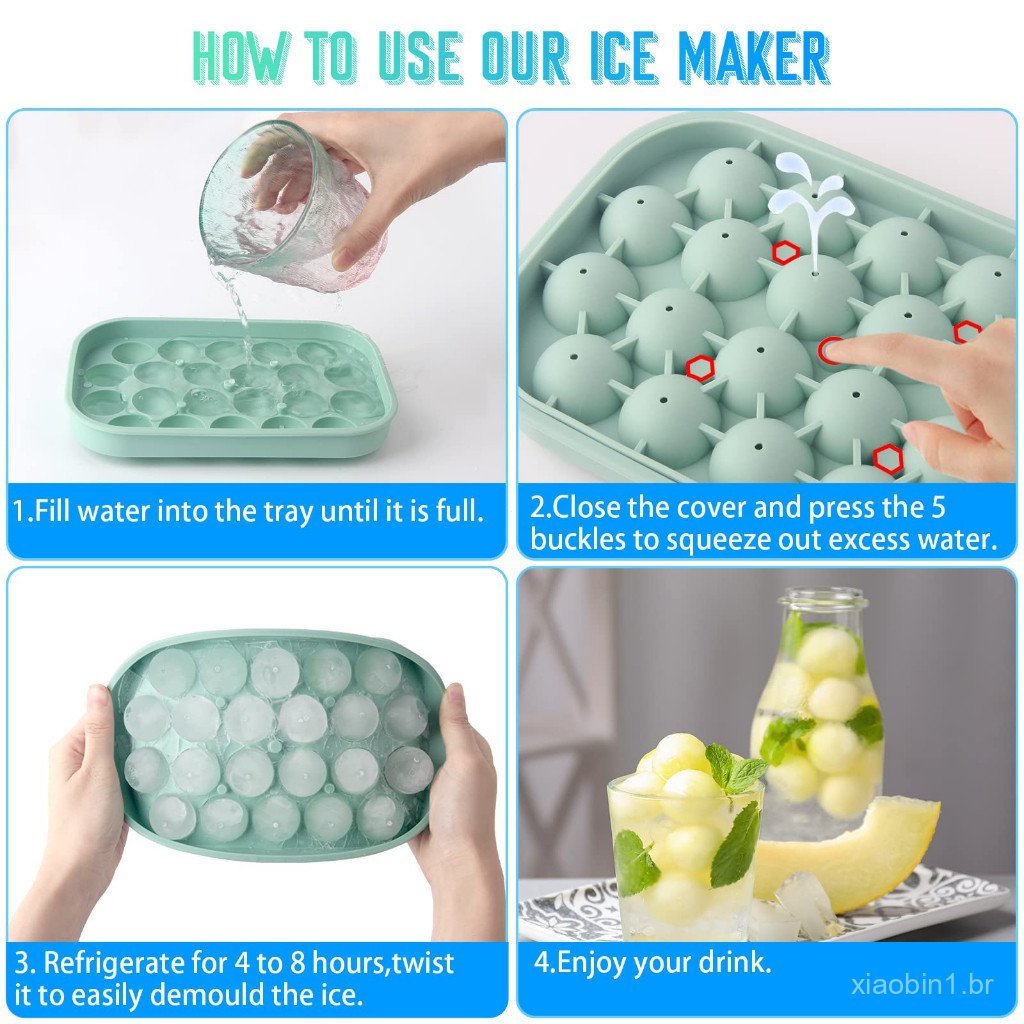 HOW TO USE OUR ICE MAKER

1.Fill water into the tray until it is full.

2.Close the cover and press the 5 buckles to squeeze out excess water.

3. Refrigerate for 4 to 8 hours,twist it to easily demould the ice.

4.Enjoy your drink.

xiaobin1.br