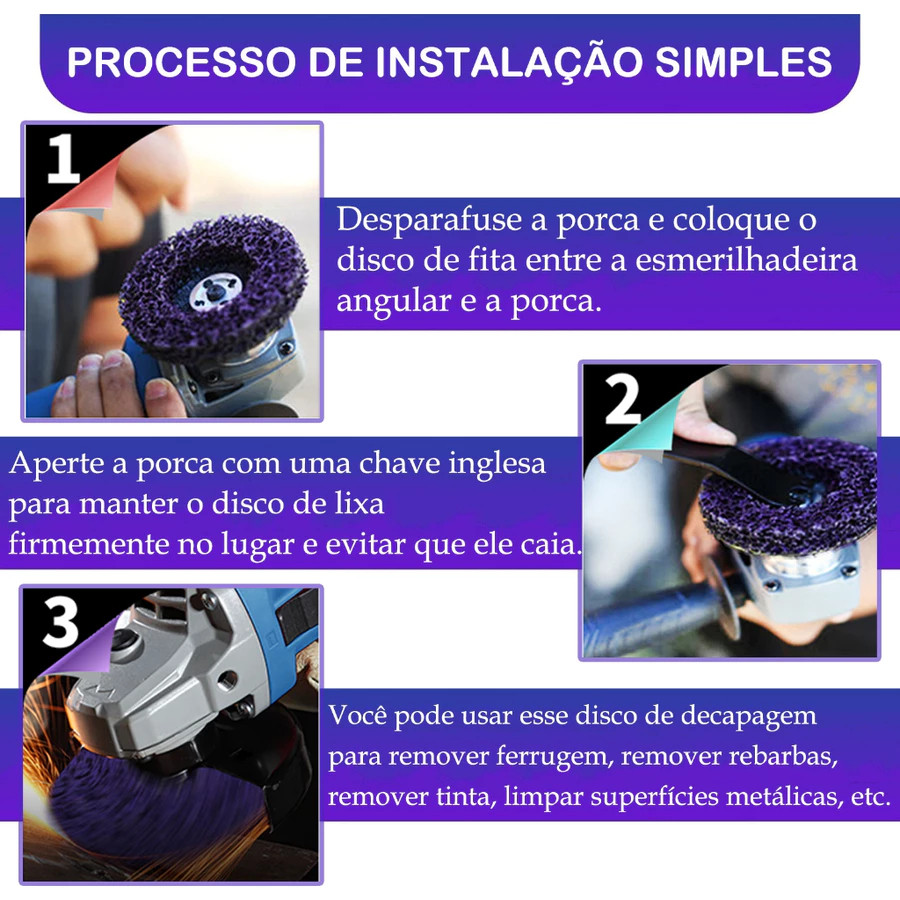 PROCESSO DE INSTALAÇÃO SIMPLES

1

Desparafuse a porca e coloque o disco de fita entre a esmerilhadeira angular e a porca.

2

Aperte a porca com uma chave inglesa para manter o disco de lixa firmemente no lugar e evitar que ele caia.

3

Você pode usar esse disco de decapagem para remover ferrugem, remover rebarbas, remover tinta, limpar superfícies metálicas, etc.