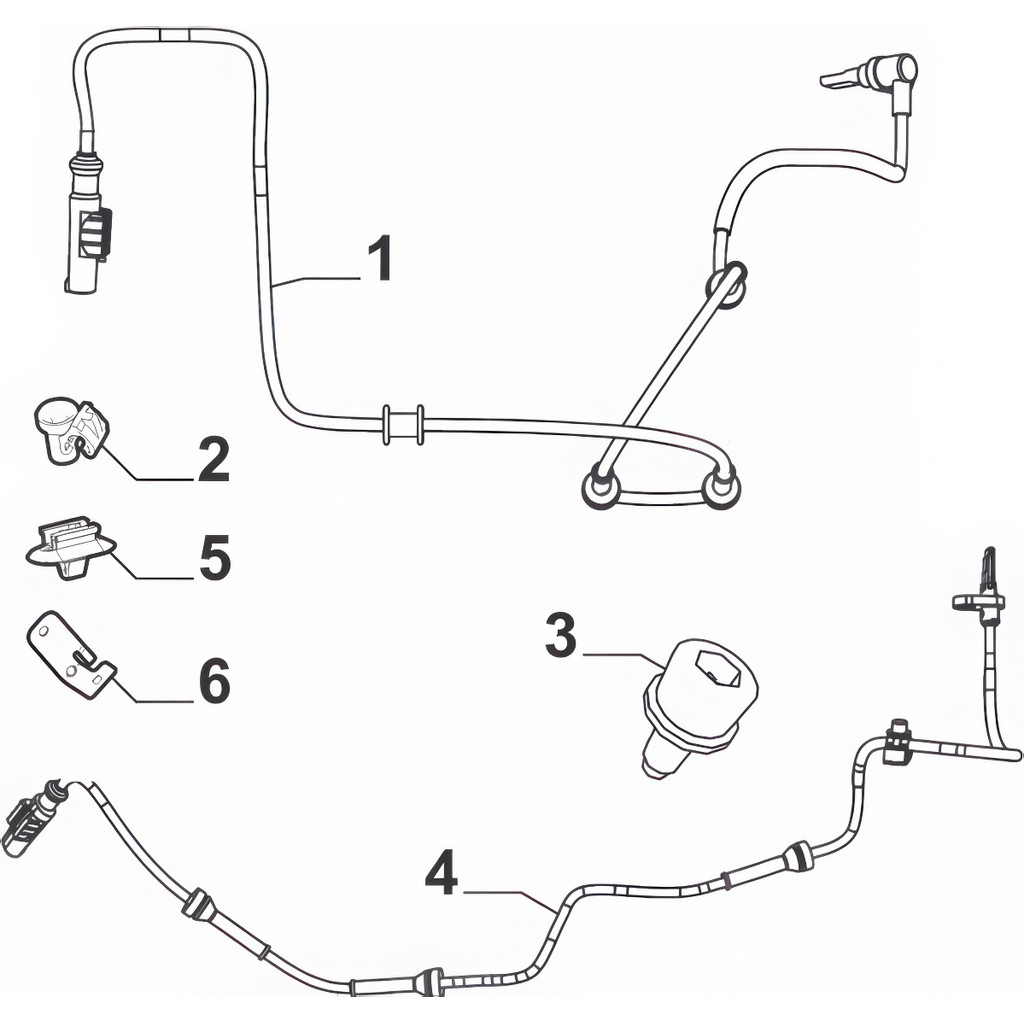 1
2
5
6
3
4