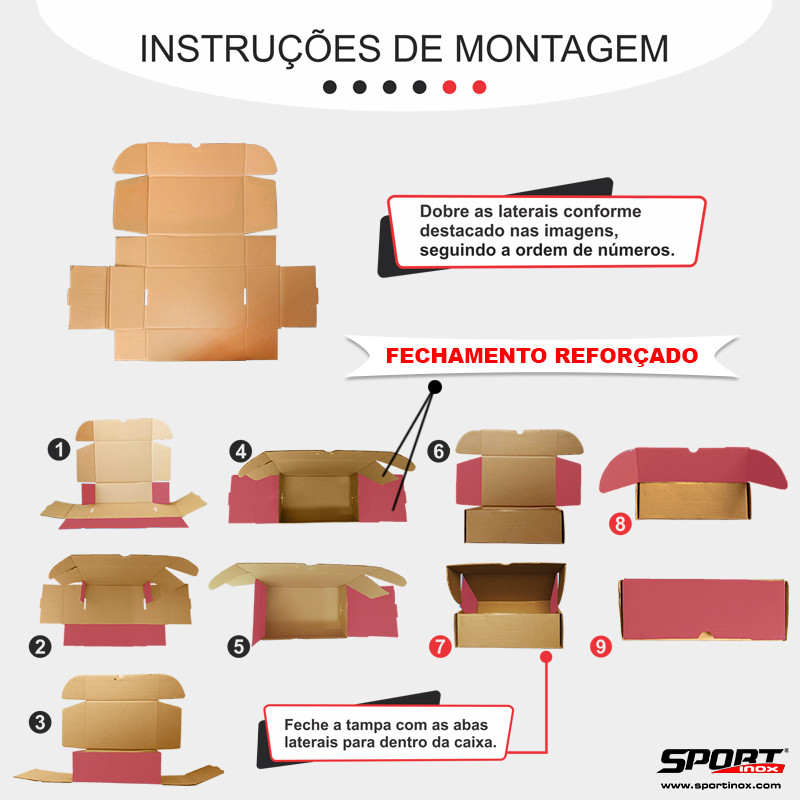 INSTRUÇÕES DE MONTAGEM

Dobre as laterais conforme destacado nas imagens, seguindo a ordem de números.

FECHAMENTO REFORÇADO

1

4

6

8

2

5

7

9

3

Feche a tampa com as abas laterais para dentro da caixa.

SPORT inox
www.sportinox.com