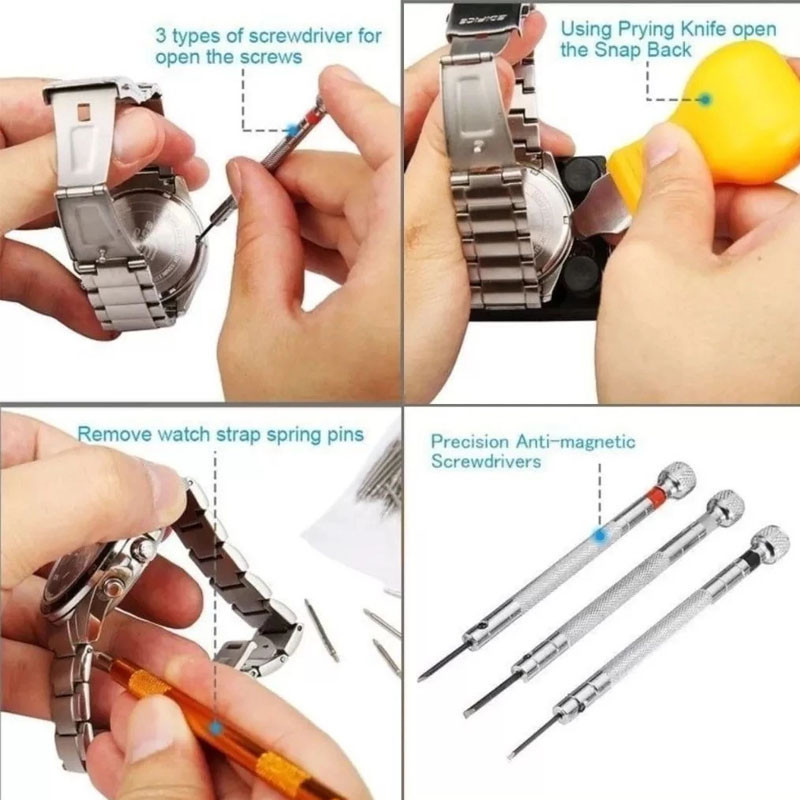 3 types of screwdriver for open the screws

Using Prying Knife open the Snap Back

Remove watch strap spring pins

Precision Anti-magnetic Screwdrivers