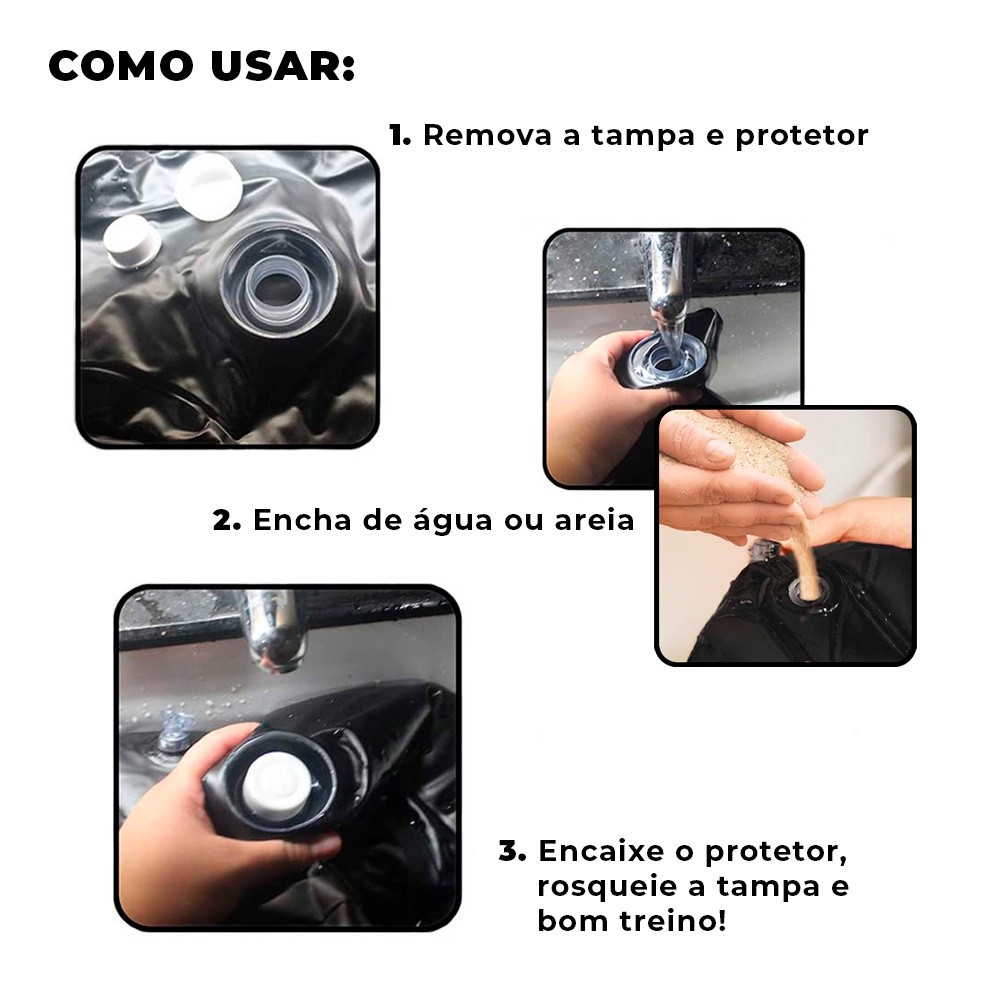 COMO USAR:

1. Remova a tampa e protetor

2. Encha de água ou areia

3. Encaixe o protetor, rosqueie a tampa e bom treino!