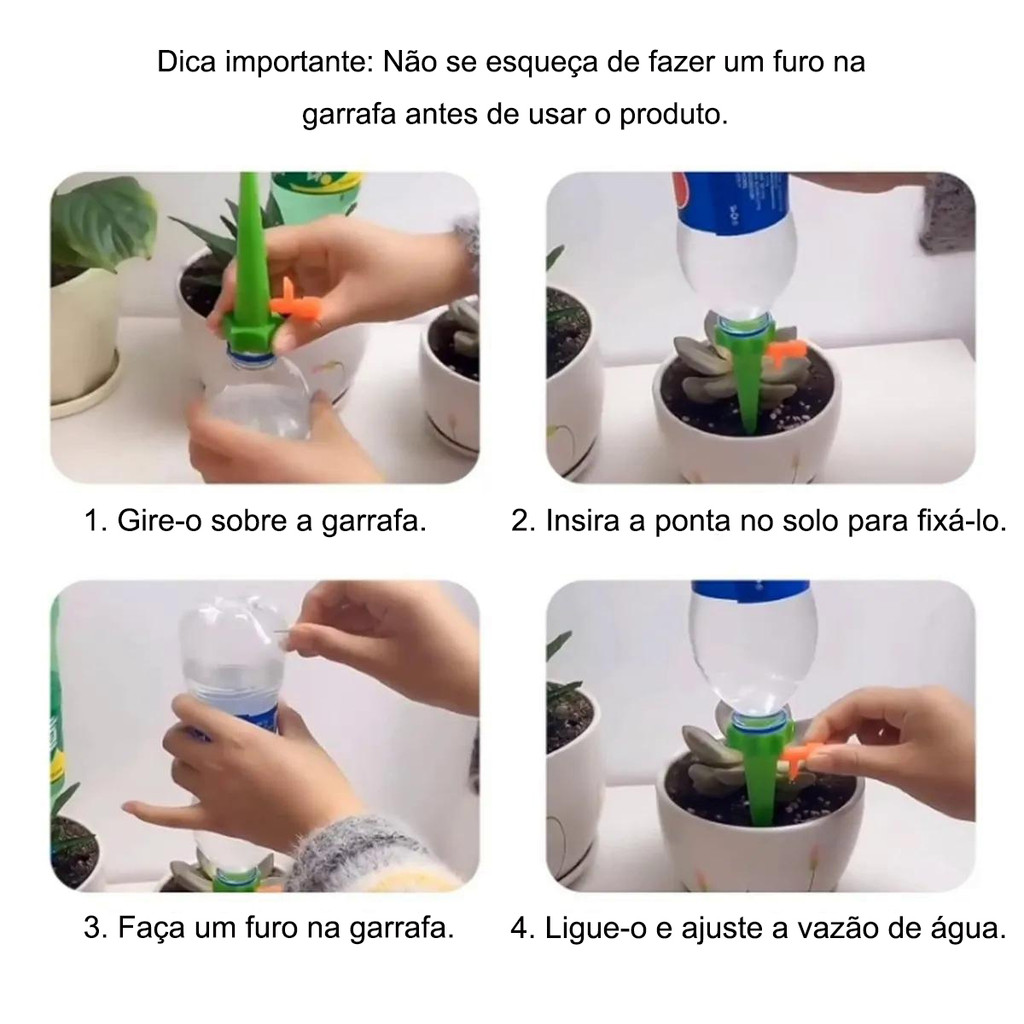 Dica importante: Não se esqueça de fazer um furo na garrafa antes de usar o produto.

1. Gire-o sobre a garrafa.

2. Insira a ponta no solo para fixá-lo.

3. Faça um furo na garrafa.

4. Ligue-o e ajuste a vazão de água.