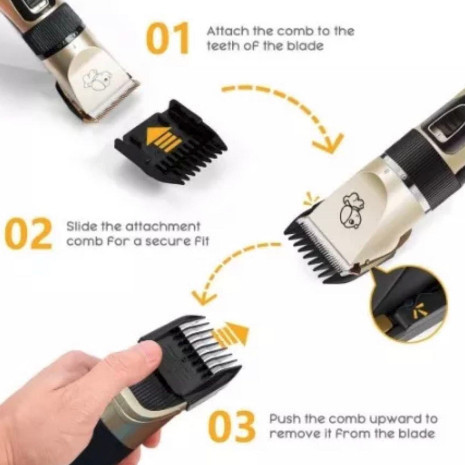 01 Attach the comb to the teeth of the blade

02 Slide the attachment comb for a secure fit

03 Push the comb upward to remove it from the blade