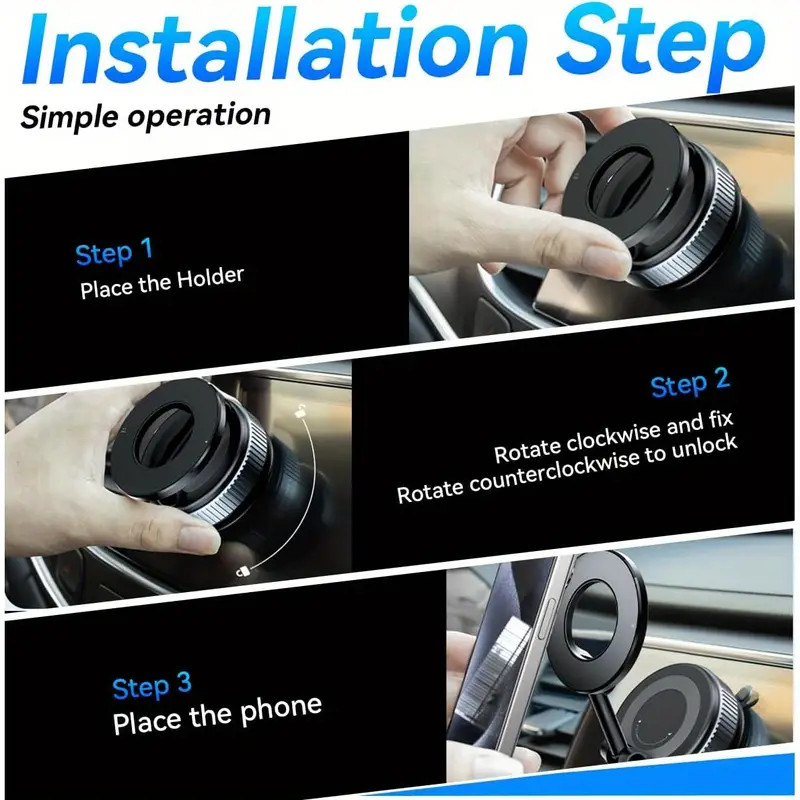 Installation Step

Simple operation

Step 1
Place the Holder

Step 2
Rotate clockwise and fix
Rotate counterclockwise to unlock

Step 3
Place the phone