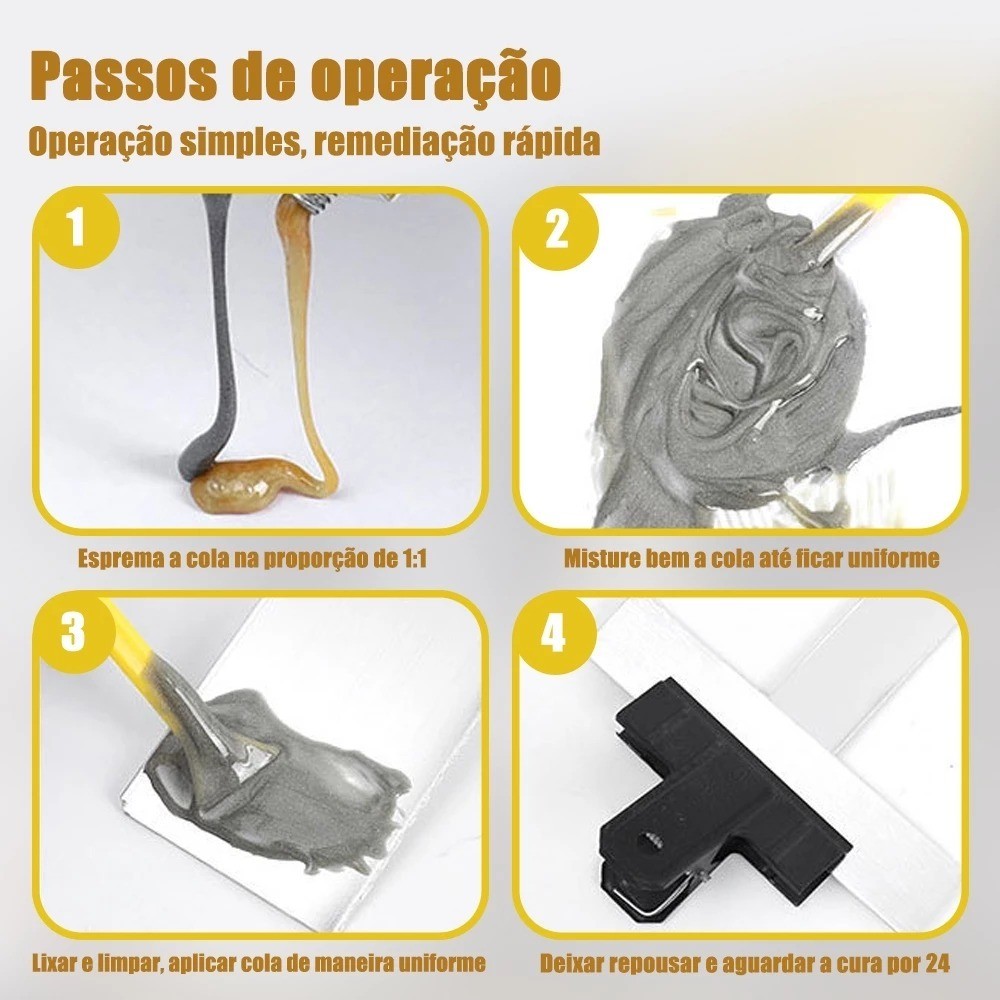 Passos de operação

Operação simples, remediação rápida

1

Esprema a cola na proporção de 1:1

2

Misture bem a cola até ficar uniforme

3

Lixar e limpar, aplicar cola de maneira uniforme

4

Deixar repousar e aguardar a cura por 24