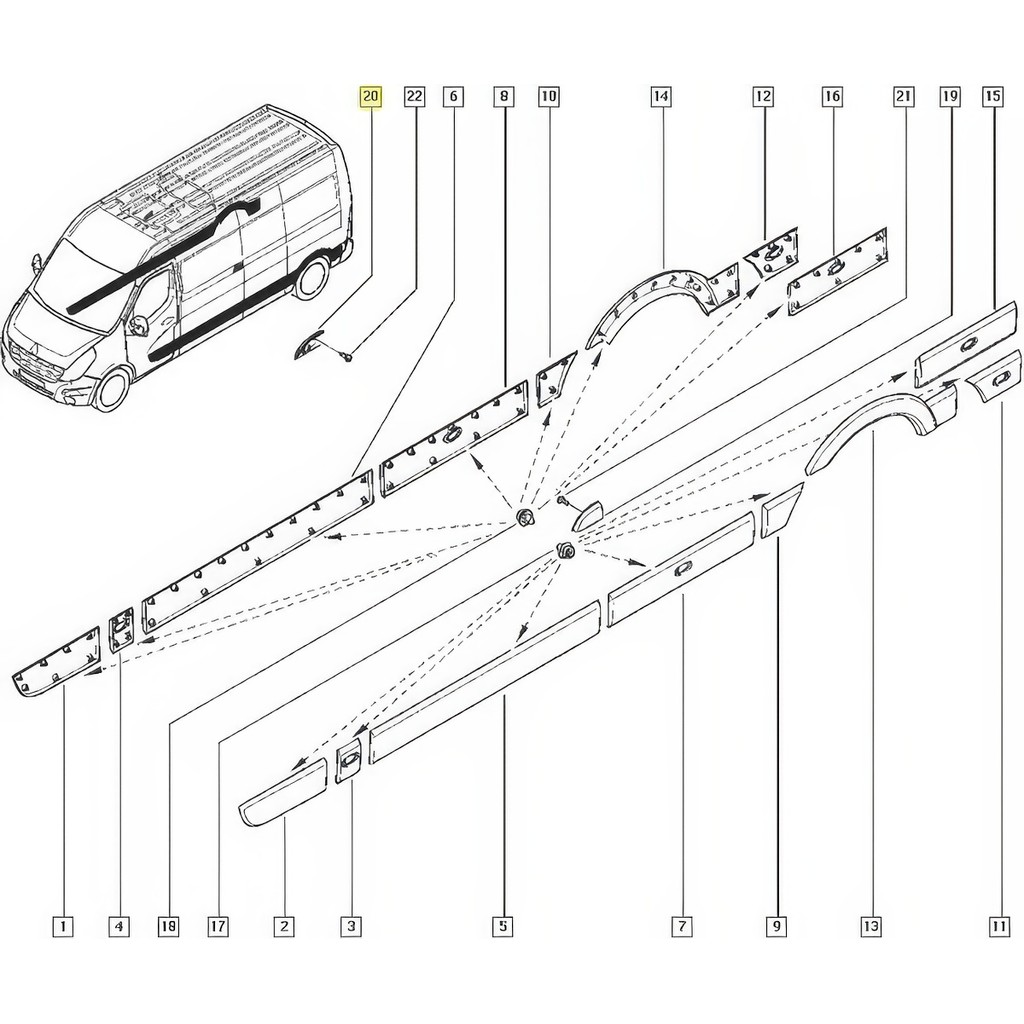 20
22
6
8
10
14
12
16
21
19
15

1
4
18
17
2
3
5
7
9
13
11