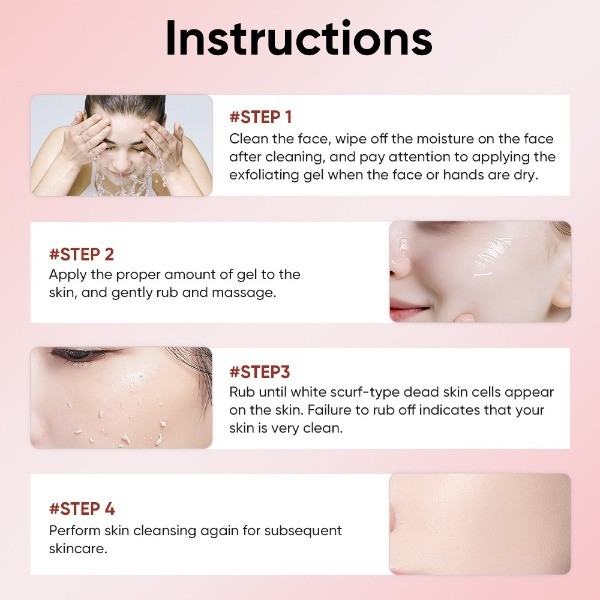 Instructions

#STEP 1
Clean the face, wipe off the moisture on the face after cleaning, and pay attention to applying the exfoliating gel when the face or hands are dry.

#STEP 2
Apply the proper amount of gel to the skin, and gently rub and massage.

#STEP3
Rub until white scurf-type dead skin cells appear on the skin. Failure to rub off indicates that your skin is very clean.

#STEP 4
Perform skin cleansing again for subsequent skincare.