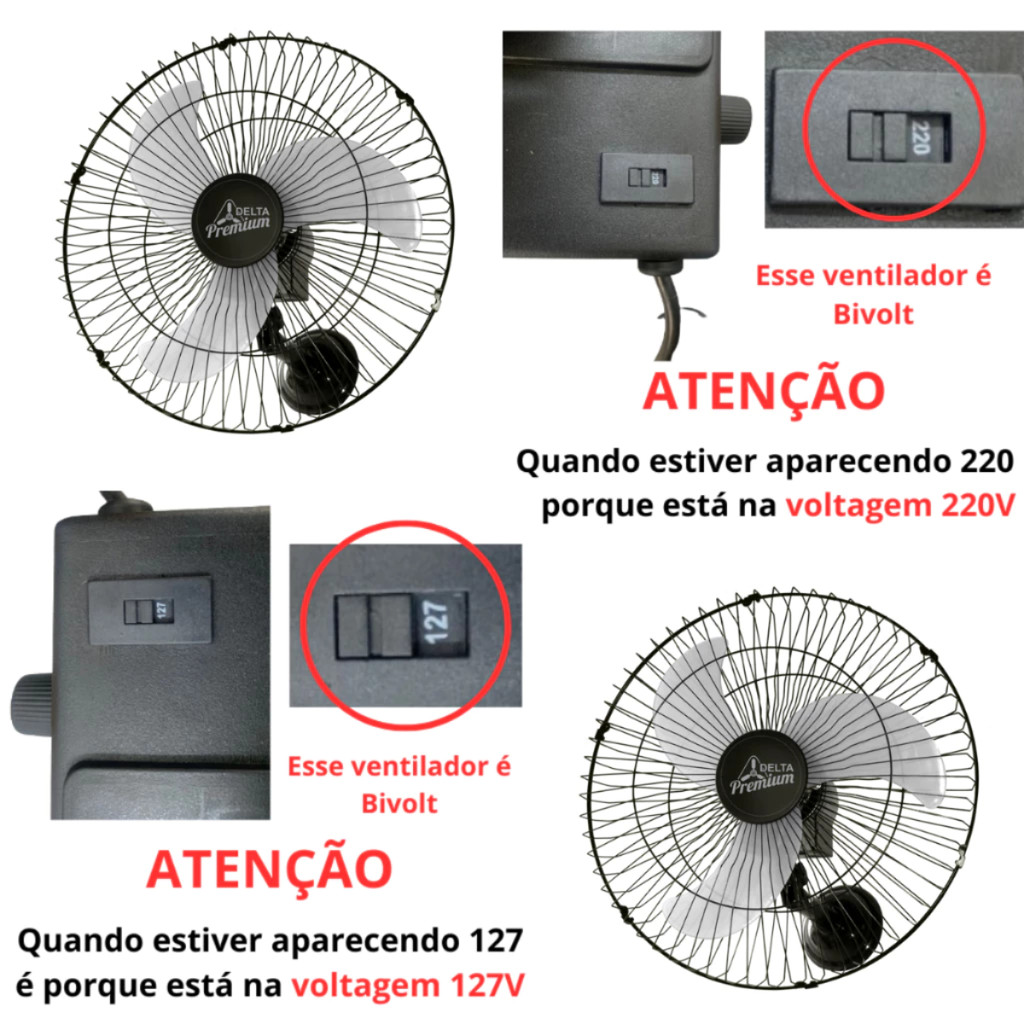 DELTA Premium

220

Esse ventilador é Bivolt

ATENÇÃO

Quando estiver aparecendo 220 porque está na voltagem 220V

127

127

Esse ventilador é Bivolt

ATENÇÃO

Quando estiver aparecendo 127 é porque está na voltagem 127V

DELTA Premium