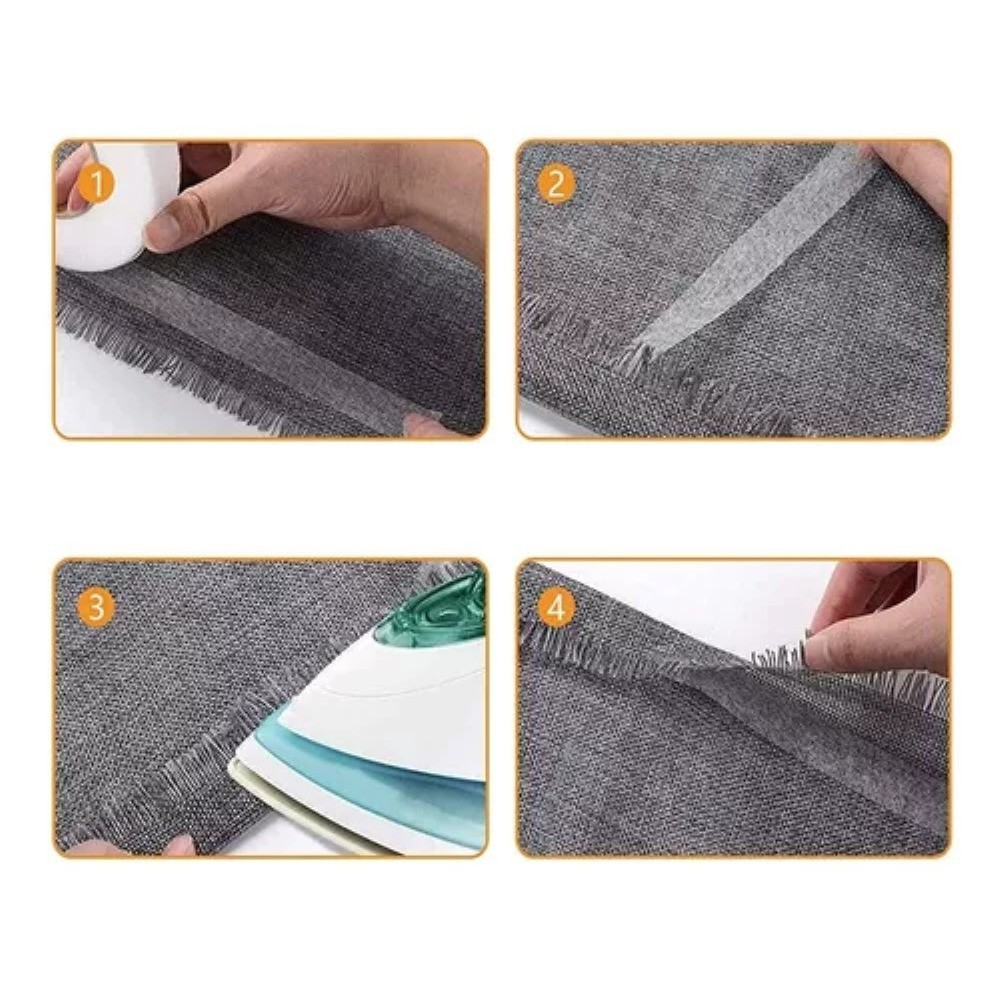 1
2
3
4