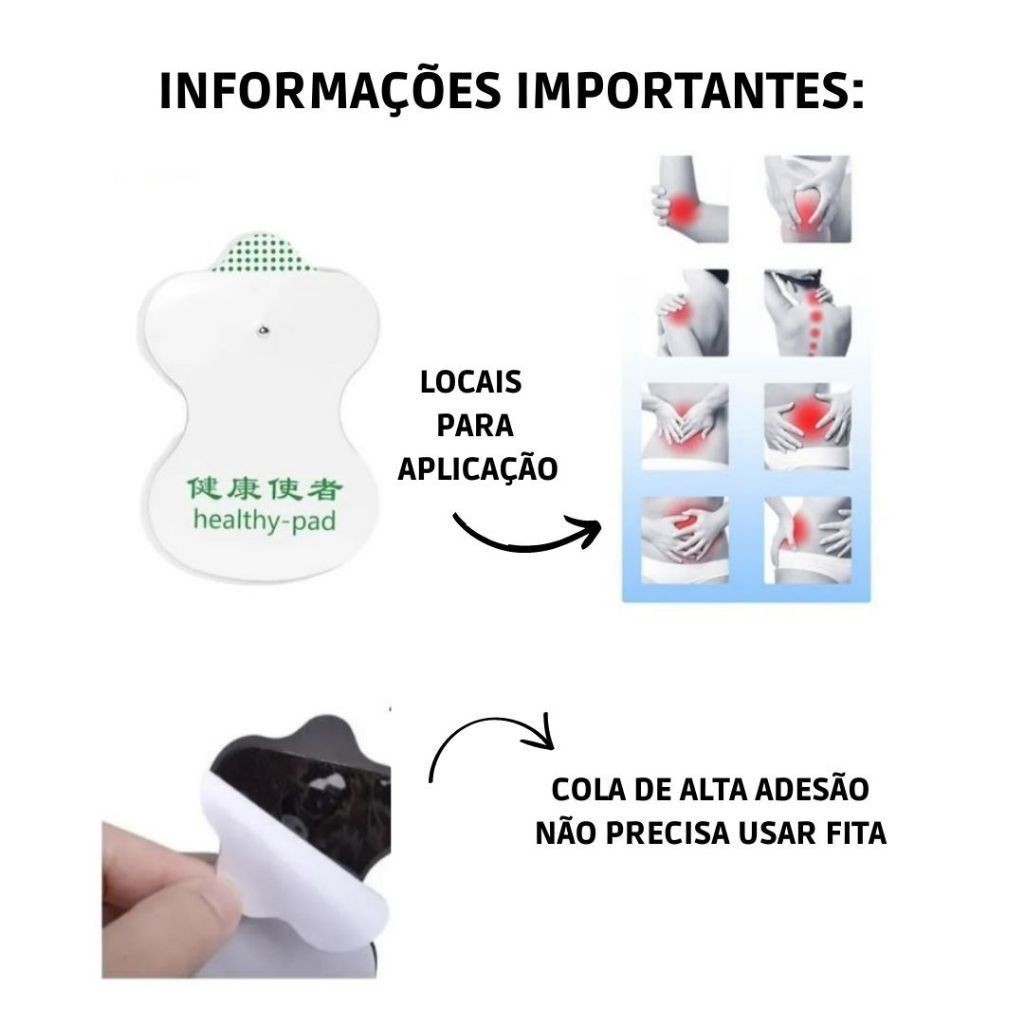 INFORMAÇÕES IMPORTANTES:

健康使者
healthy-pad

LOCAIS PARA APLICAÇÃO

COLA DE ALTA ADESÃO
NÃO PRECISA USAR FITA