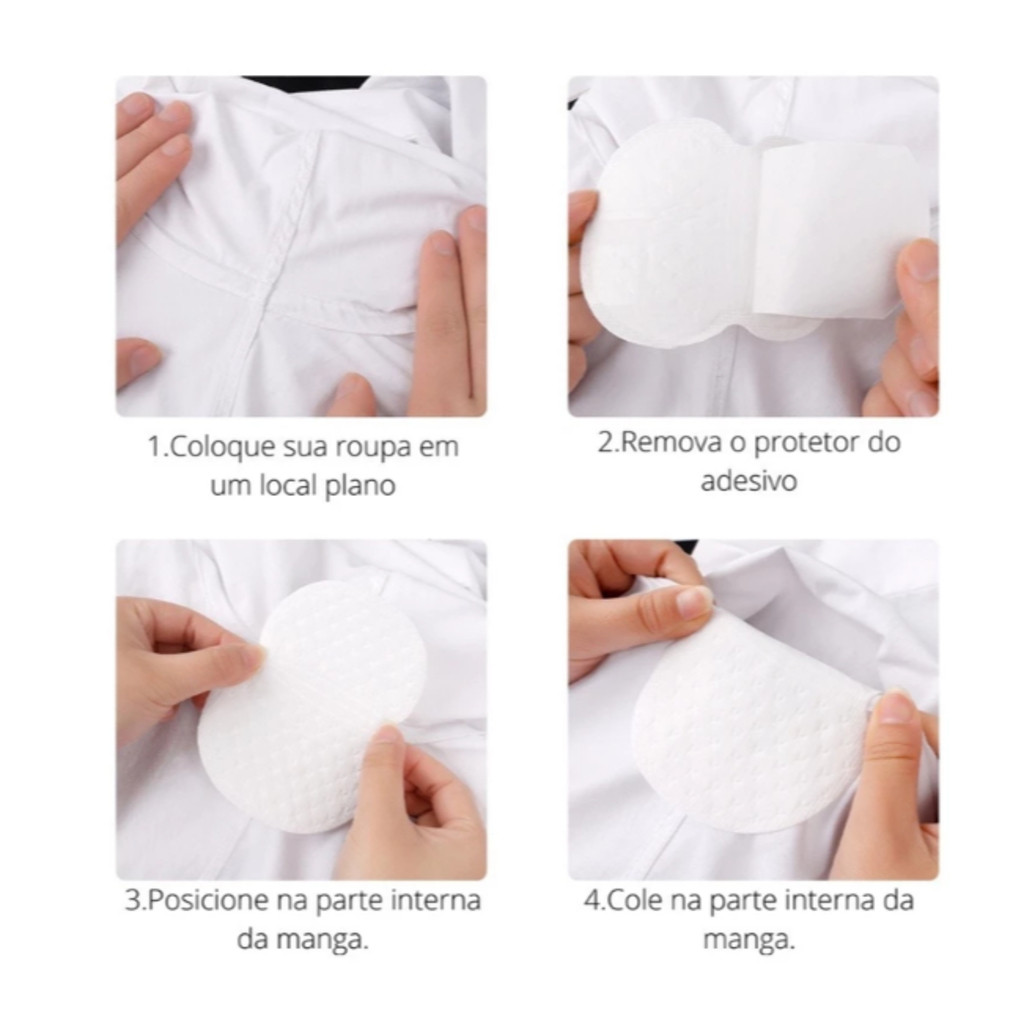 1.Coloque sua roupa em um local plano

2.Remova o protetor do adesivo

3.Posicione na parte interna da manga.

4.Cole na parte interna da manga.