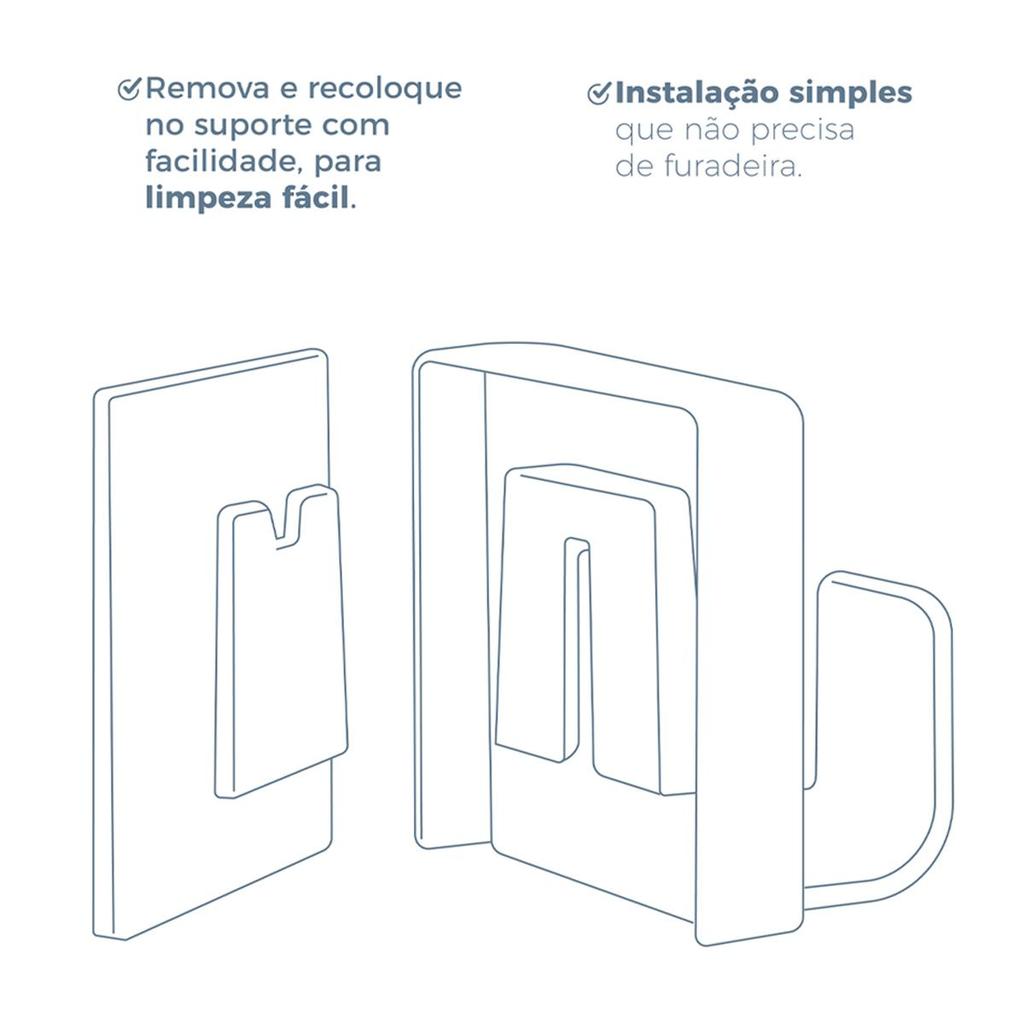 Remova e recoloque no suporte com facilidade, para limpeza fácil.

Instalação simples que não precisa de furadeira.