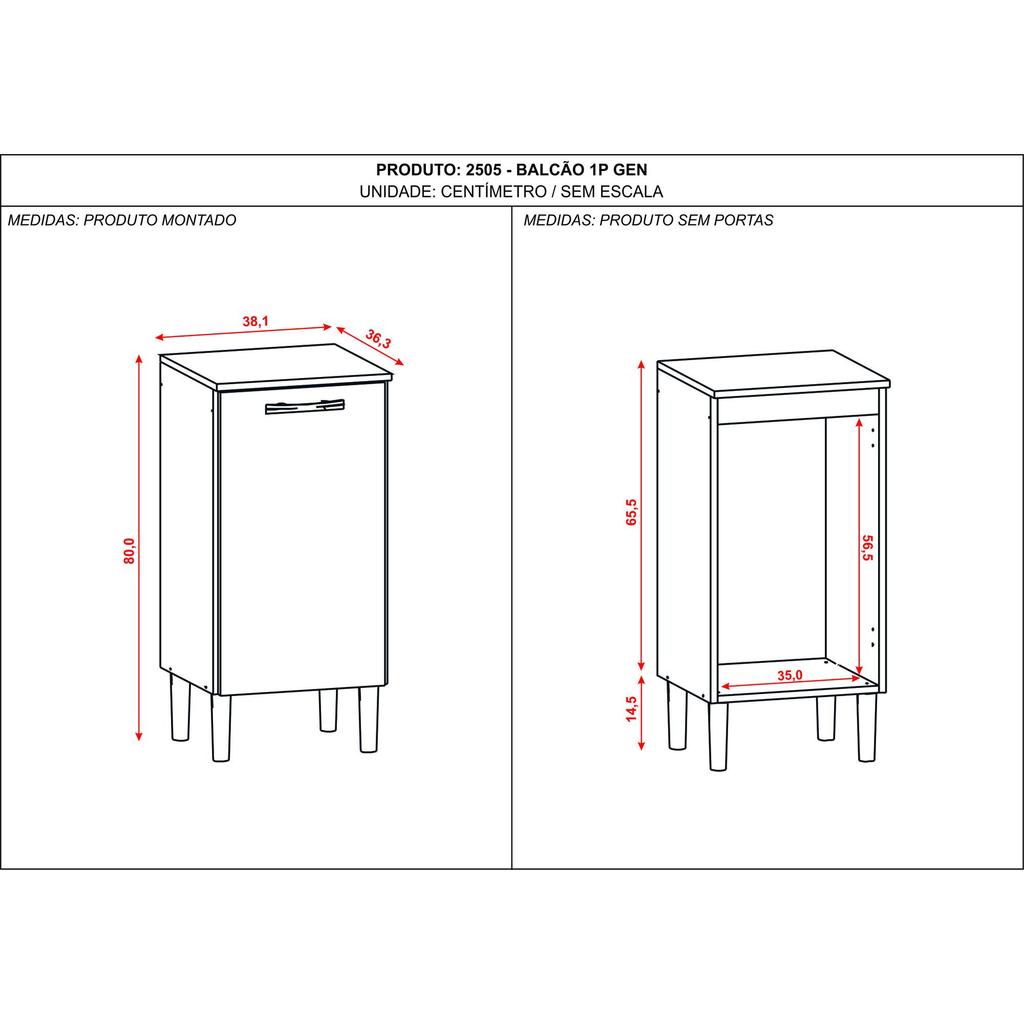 PRODUTO: 2505 - BALCÃO 1P GEN
UNIDADE: CENTÍMETRO / SEM ESCALA

MEDIDAS: PRODUTO MONTADO

38,1
36,3
80,0

MEDIDAS: PRODUTO SEM PORTAS

65,5
56,5
35,0
14,5