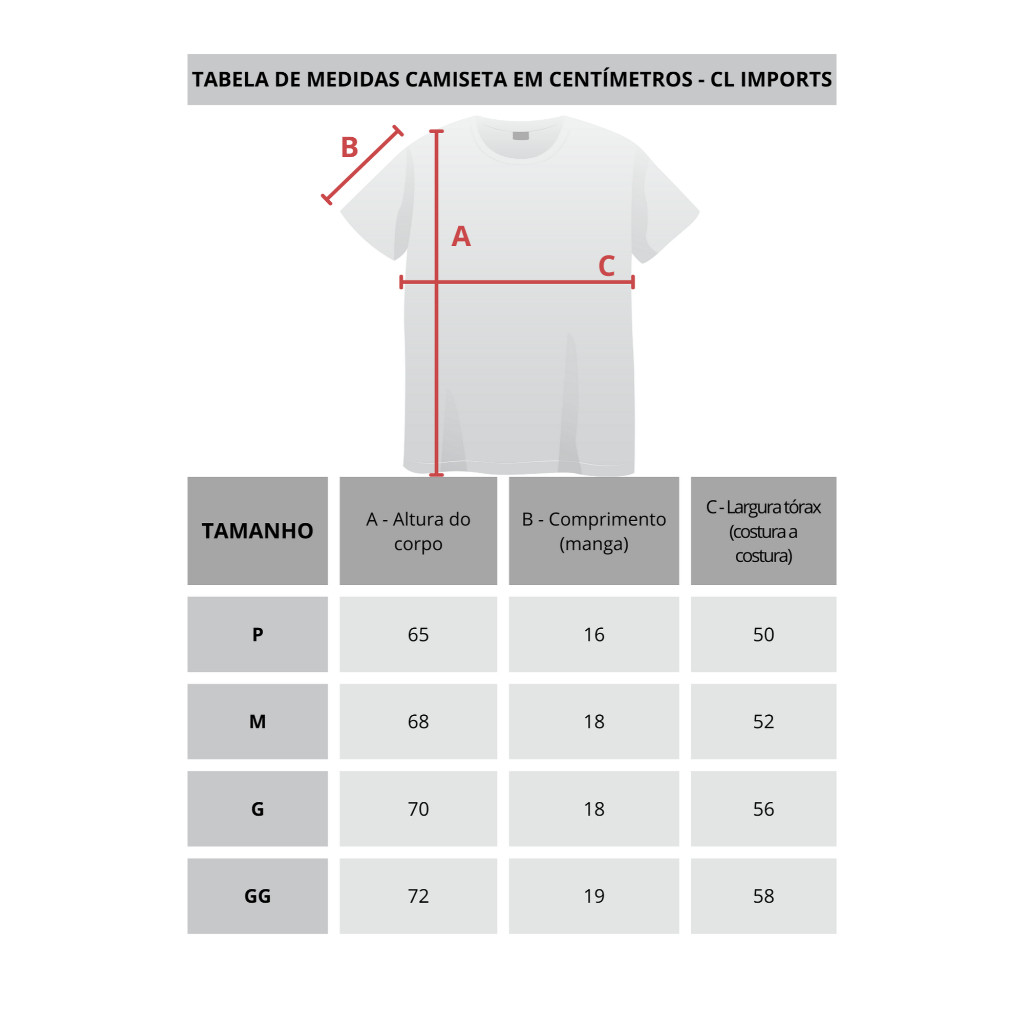 TABELA DE MEDIDAS CAMISETA EM CENTÍMETROS - CL IMPORTS

B

A

C

| TAMANHO | A - Altura do corpo | B - Comprimento (manga) | C - Largura tórax (costura a costura) |
|---|---|---|---|
| P | 65 | 16 | 50 |
| M | 68 | 18 | 52 |
| G | 70 | 18 | 56 |
| GG | 72 | 19 | 58 |