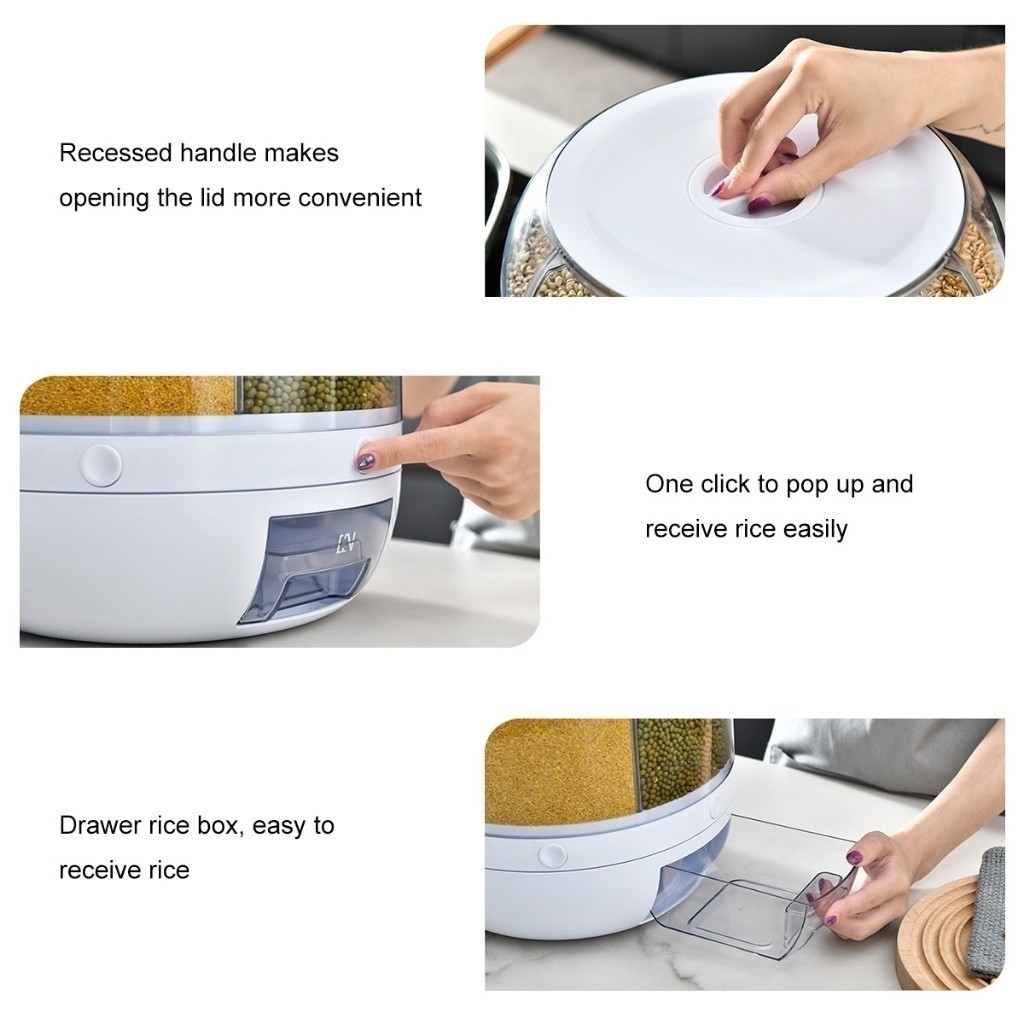 Recessed handle makes opening the lid more convenient

One click to pop up and receive rice easily

Drawer rice box, easy to receive rice