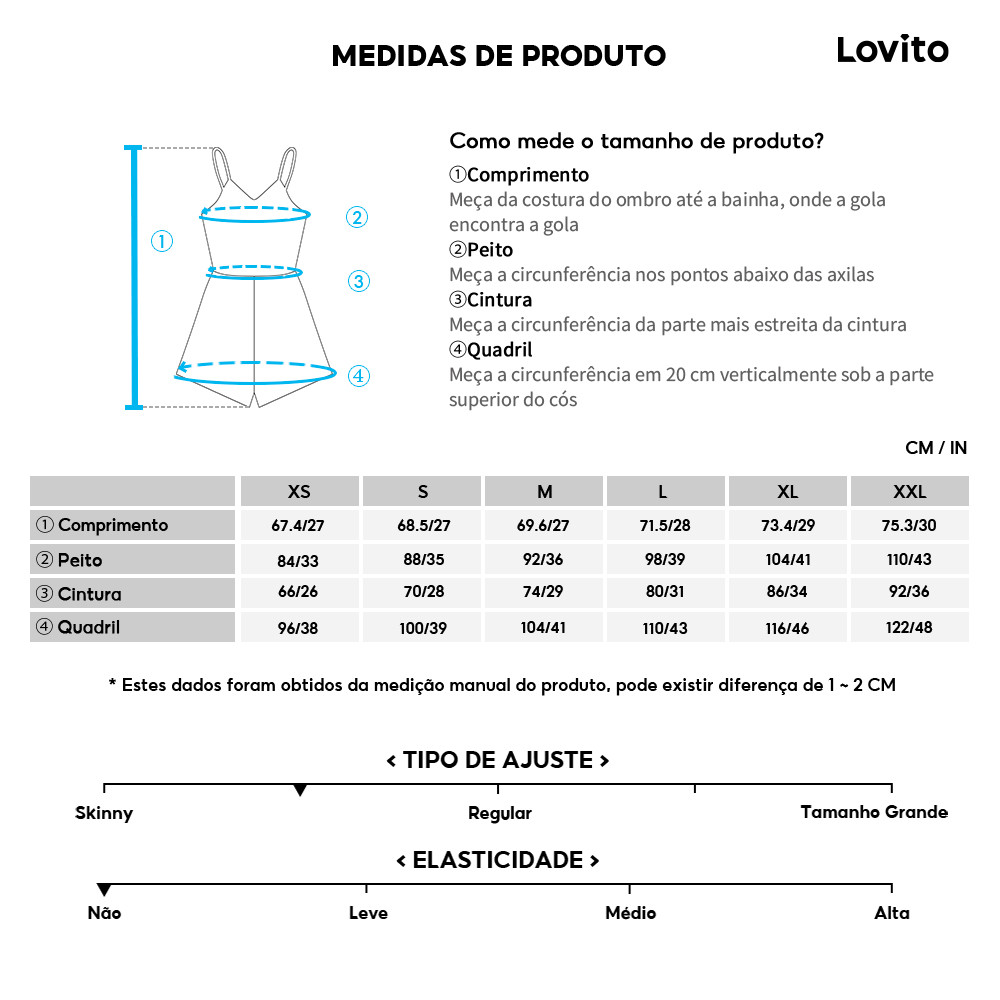 MEDIDAS DE PRODUTO

Lovito

①
②
③
④

Como mede o tamanho de produto?

①Comprimento
Meça da costura do ombro até a bainha, onde a gola encontra a gola
②Peito
Meça a circunferência nos pontos abaixo das axilas
③Cintura
Meça a circunferência da parte mais estreita da cintura
④Quadril
Meça a circunferência em 20 cm verticalmente sob a parte superior do cós

CM / IN

| | XS | S | M | L | XL | XXL |
|---|---|---|---|---|---|---|
| ① Comprimento | 67.4/27 | 68.5/27 | 69.6/27 | 71.5/28 | 73.4/29 | 75.3/30 |
| ② Peito | 84/33 | 88/35 | 92/36 | 98/39 | 104/41 | 110/43 |
| ③ Cintura | 66/26 | 70/28 | 74/29 | 80/31 | 86/34 | 92/36 |
| ④ Quadril | 96/38 | 100/39 | 104/41 | 110/43 | 116/46 | 122/48 |

* Estes dados foram obtidos da medição manual do produto, pode existir diferença de 1 ~ 2 CM

< TIPO DE AJUSTE >

Skinny
Regular
Tamanho Grande

< ELASTICIDADE >

Não
Leve
Médio
Alta