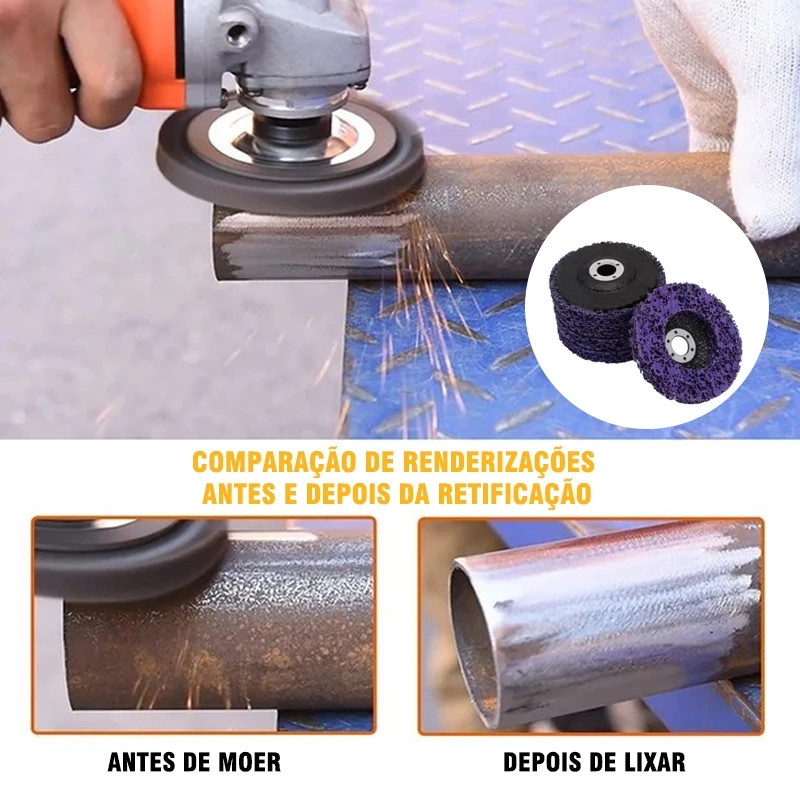 COMPARAÇÃO DE RENDERIZAÇÕES
ANTES E DEPOIS DA RETIFICAÇÃO

ANTES DE MOER

DEPOIS DE LIXAR