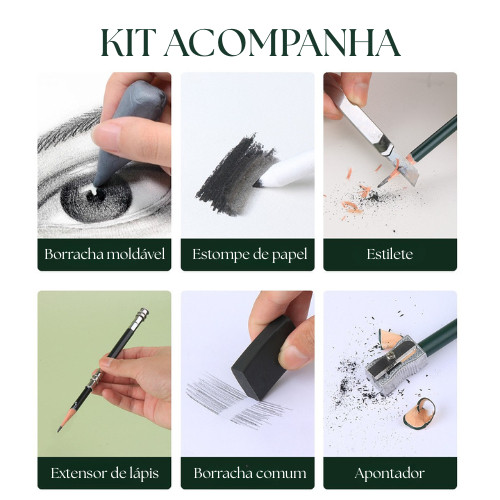 KIT ACOMPANHA

Borracha moldável

Estompe de papel

Estilete

Extensor de lápis

Borracha comum

Apontador