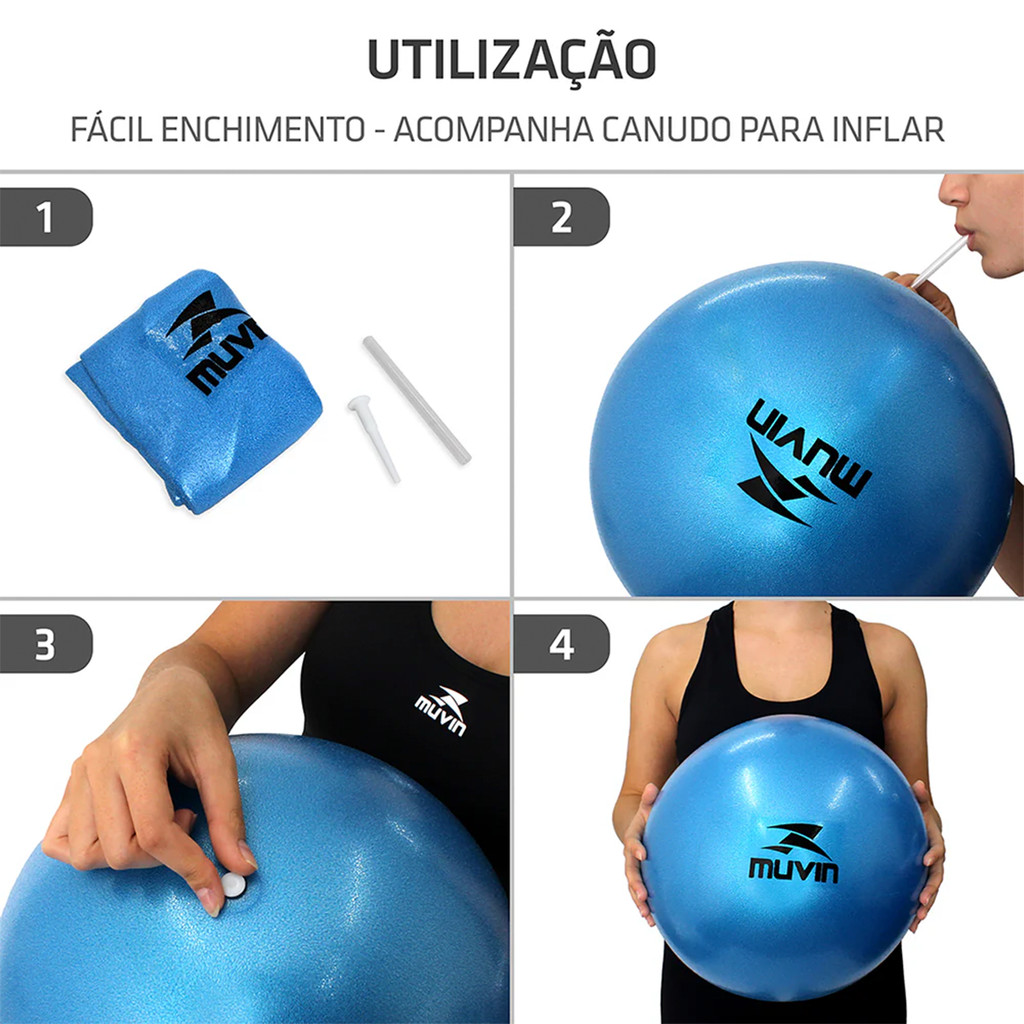 UTILIZAÇÃO

FÁCIL ENCHIMENTO - ACOMPANHA CANUDO PARA INFLAR

1

MUVIN

2

MUVIN

3

MUVIN

4

MUVIN