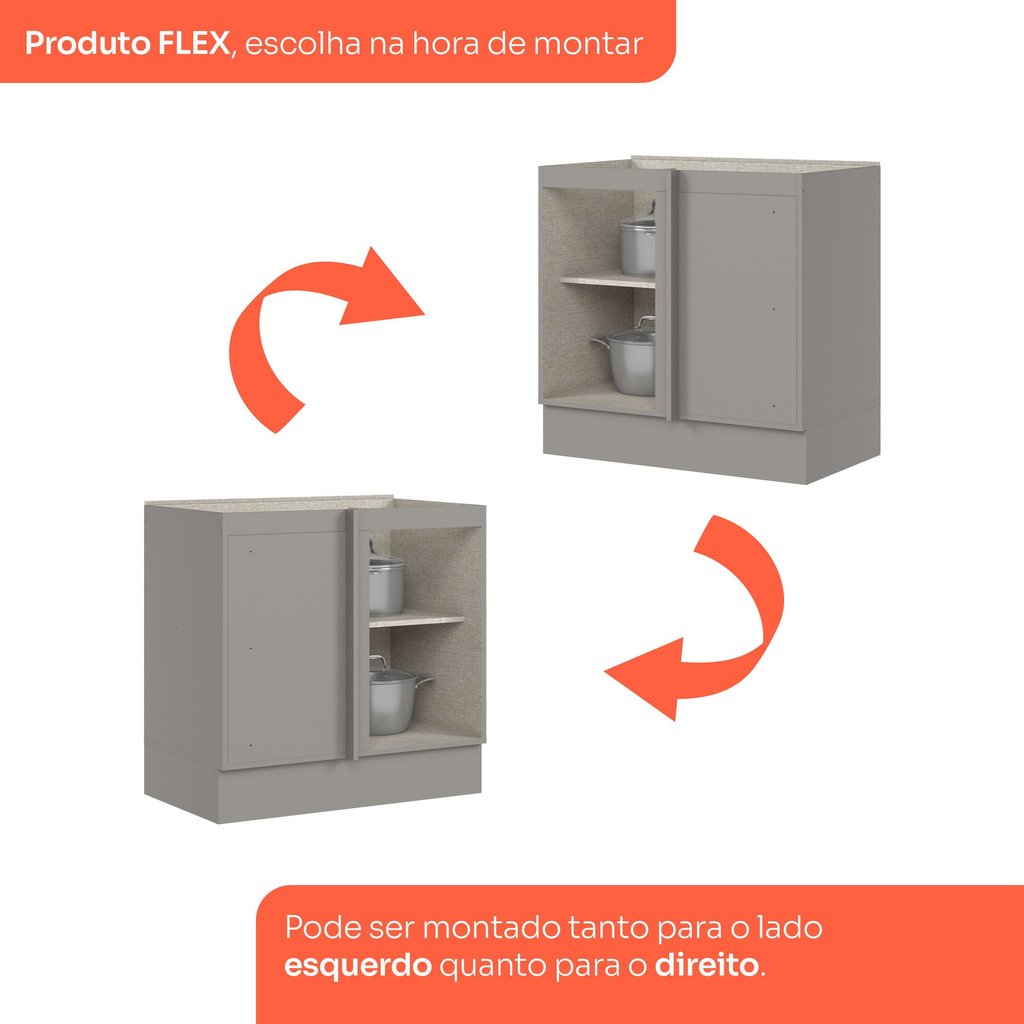 Produto FLEX, escolha na hora de montar

Pode ser montado tanto para o lado esquerdo quanto para o direito.