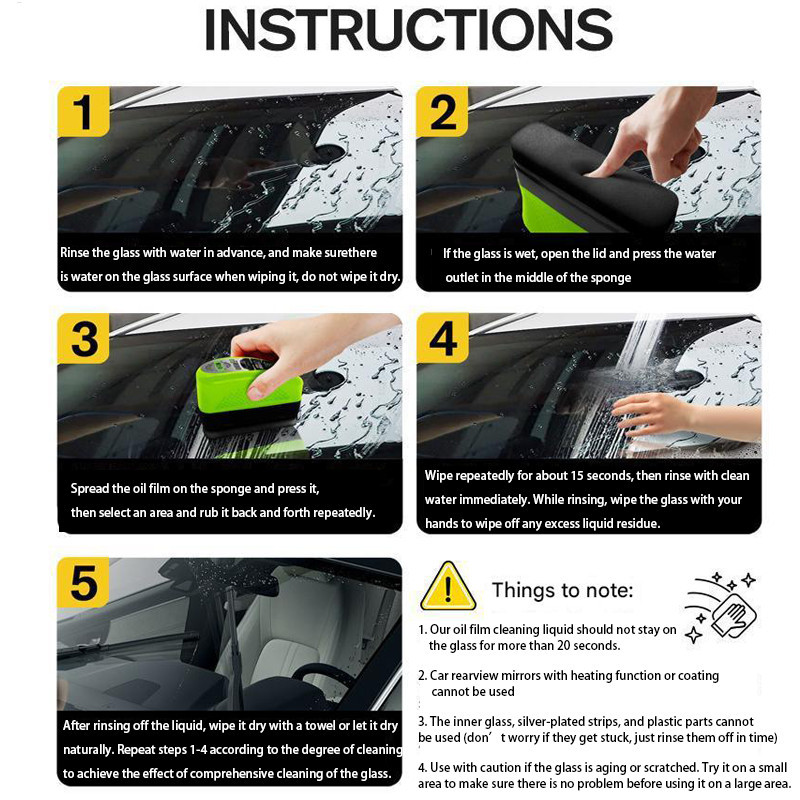 INSTRUCTIONS

1

Rinse the glass with water in advance, and make surethere is water on the glass surface when wiping it, do not wipe it dry.

2

If the glass is wet, open the lid and press the water outlet in the middle of the sponge

3

Spread the oil film on the sponge and press it, then select an area and rub it back and forth repeatedly.

4

Wipe repeatedly for about 15 seconds, then rinse with clean water immediately. While rinsing, wipe the glass with your hands to wipe off any excess liquid residue.

5

After rinsing off the liquid, wipe it dry with a towel or let it dry naturally. Repeat steps 1-4 according to the degree of cleaning to achieve the effect of comprehensive cleaning of the glass.

!

Things to note:

1. Our oil film cleaning liquid should not stay on the glass for more than 20 seconds.

2. Car rearview mirrors with heating function or coating cannot be used

3. The inner glass, silver-plated strips, and plastic parts cannot be used (don' t worry if they get stuck, just rinse them off in time)

4. Use with caution if the glass is aging or scratched. Try it on a small area to make sure there is no problem before using it on a large area.