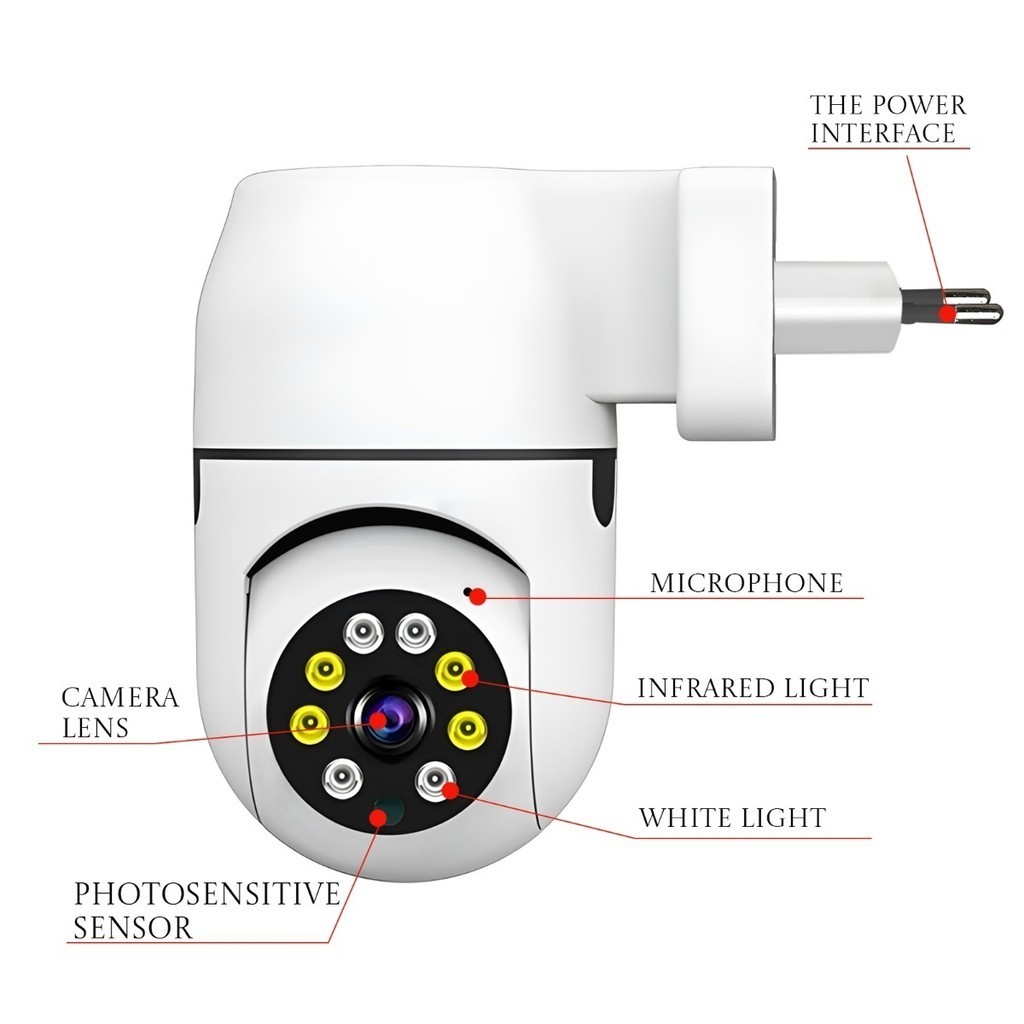 THE POWER INTERFACE

MICROPHONE

CAMERA LENS

INFRARED LIGHT

WHITE LIGHT

PHOTOSENSITIVE SENSOR