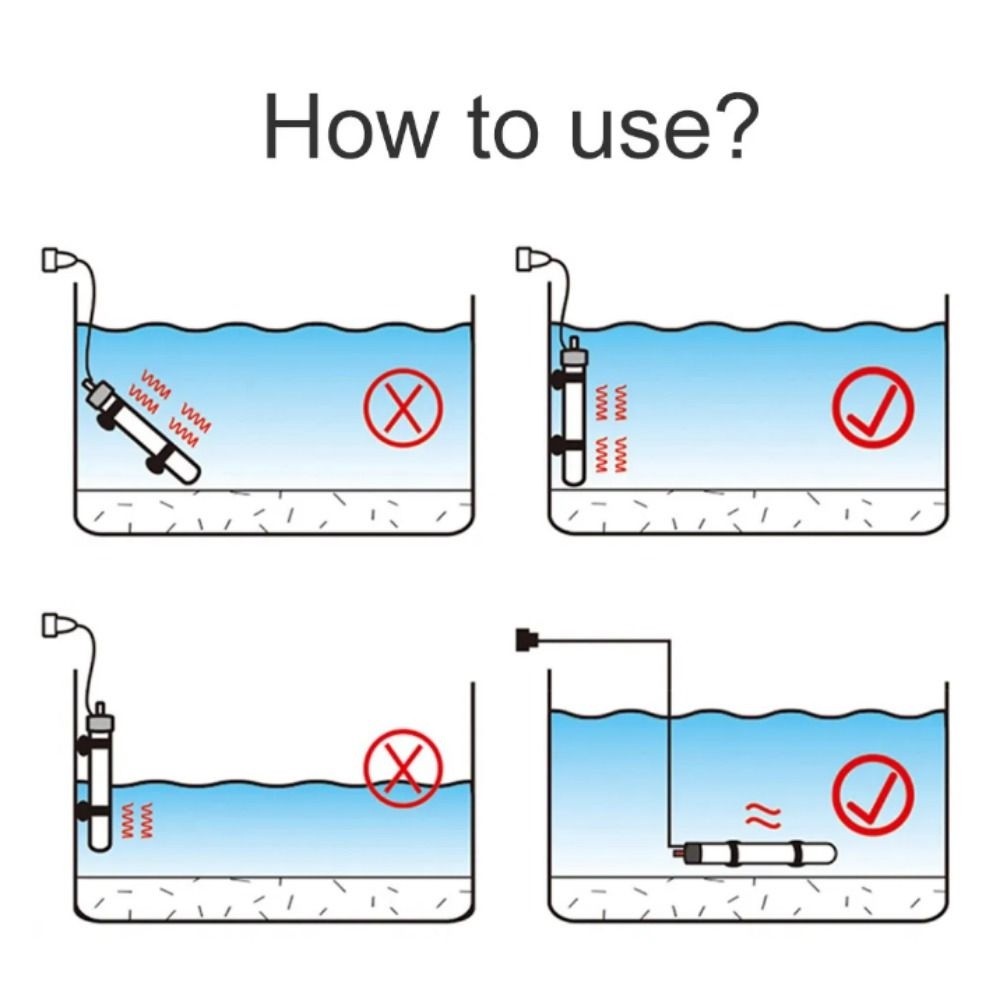 How to use?