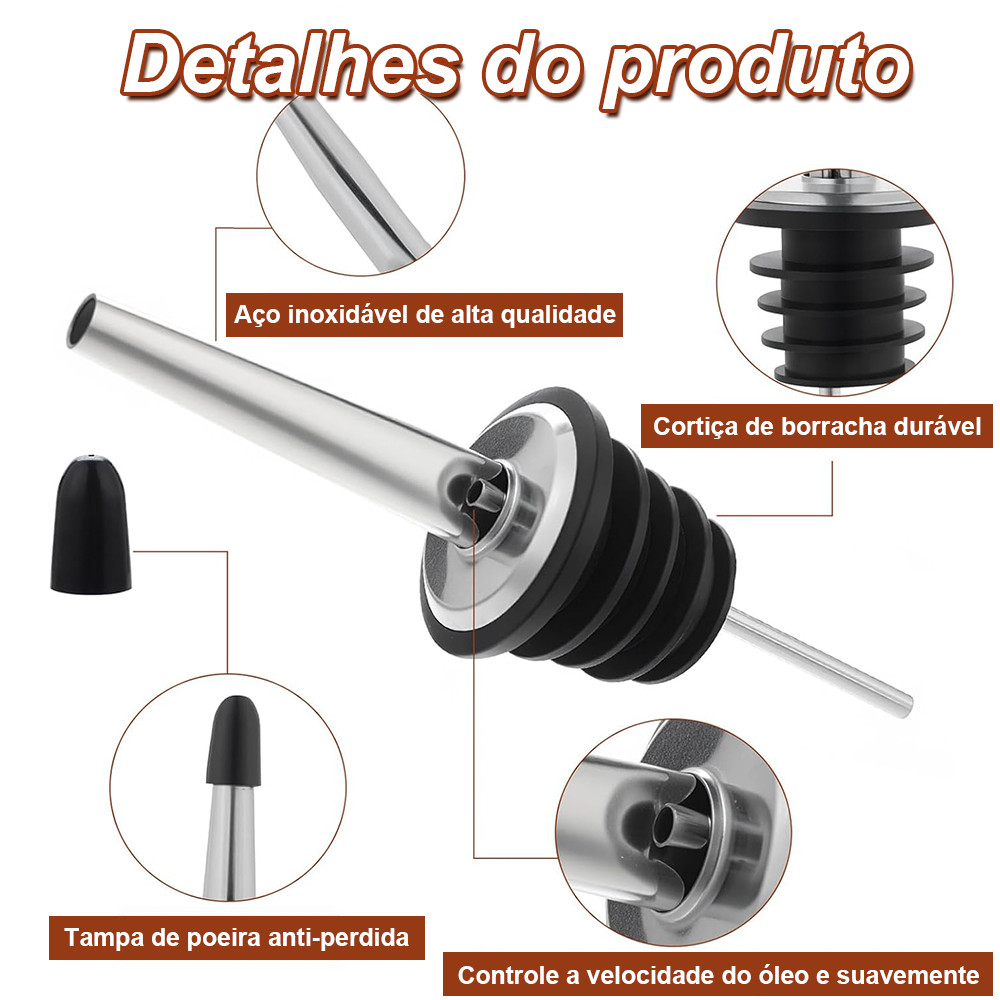 Detalhes do produto

Aço inoxidável de alta qualidade

Cortiça de borracha durável

Tampa de poeira anti-perdida

Controle a velocidade do óleo e suavemente