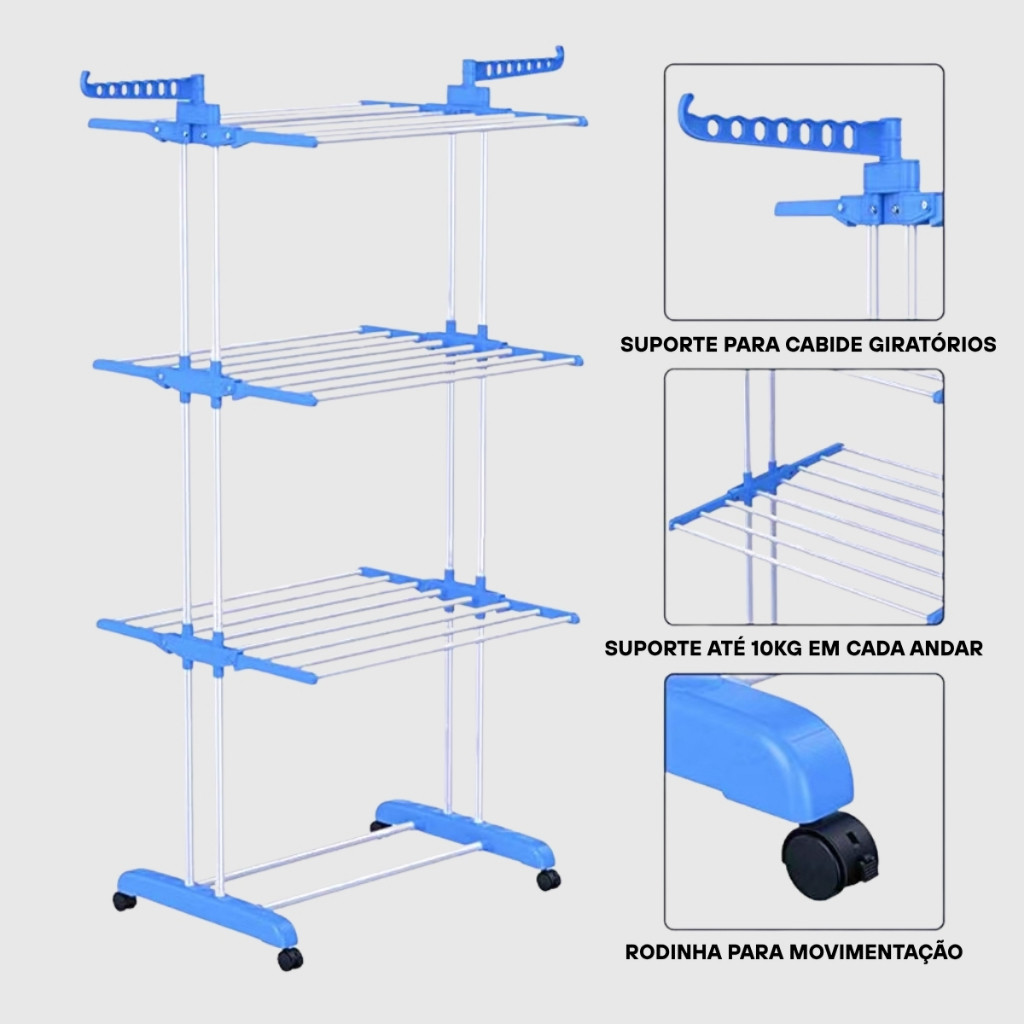 SUPORTE PARA CABIDE GIRATÓRIOS

SUPORTE ATÉ 10KG EM CADA ANDAR

RODINHA PARA MOVIMENTAÇÃO