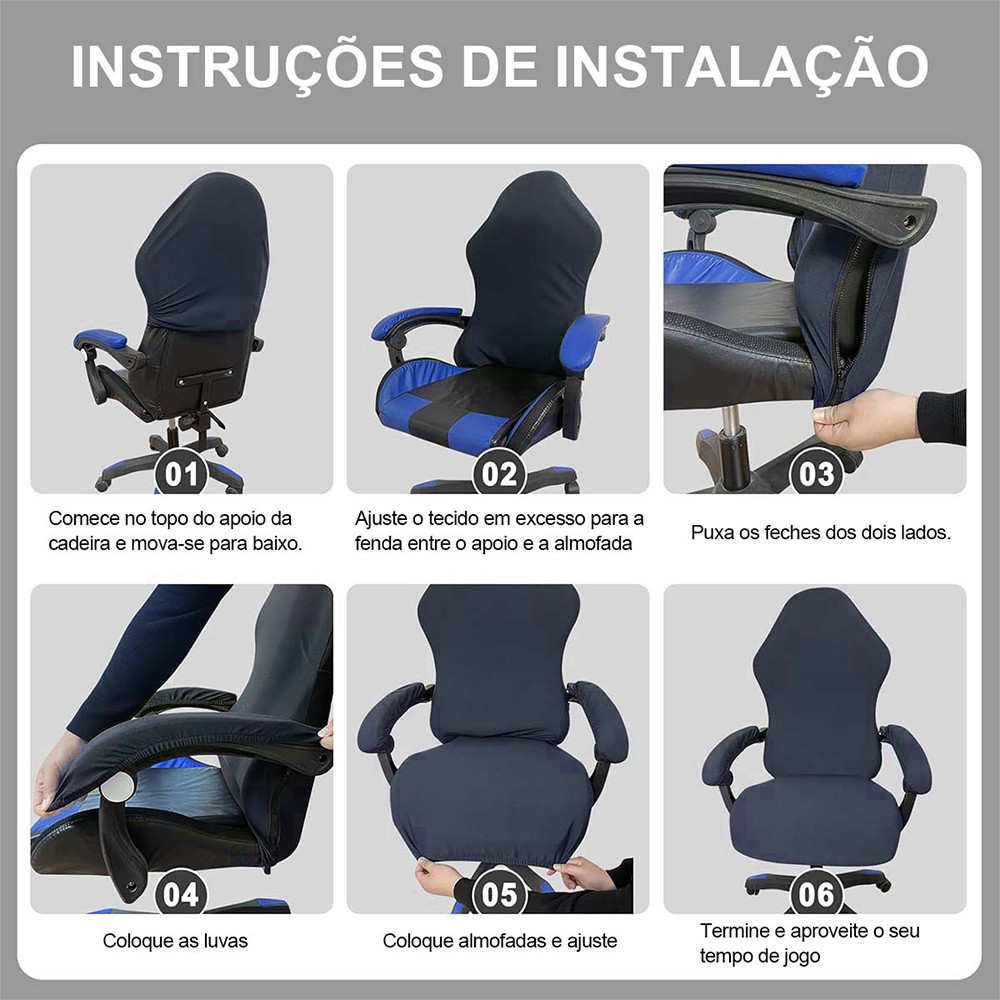 INSTRUÇÕES DE INSTALAÇÃO

01
Comece no topo do apoio da cadeira e mova-se para baixo.

02
Ajuste o tecido em excesso para a fenda entre o apoio e a almofada

03
Puxa os feches dos dois lados.

04
Coloque as luvas

05
Coloque almofadas e ajuste

06
Termine e aproveite o seu tempo de jogo