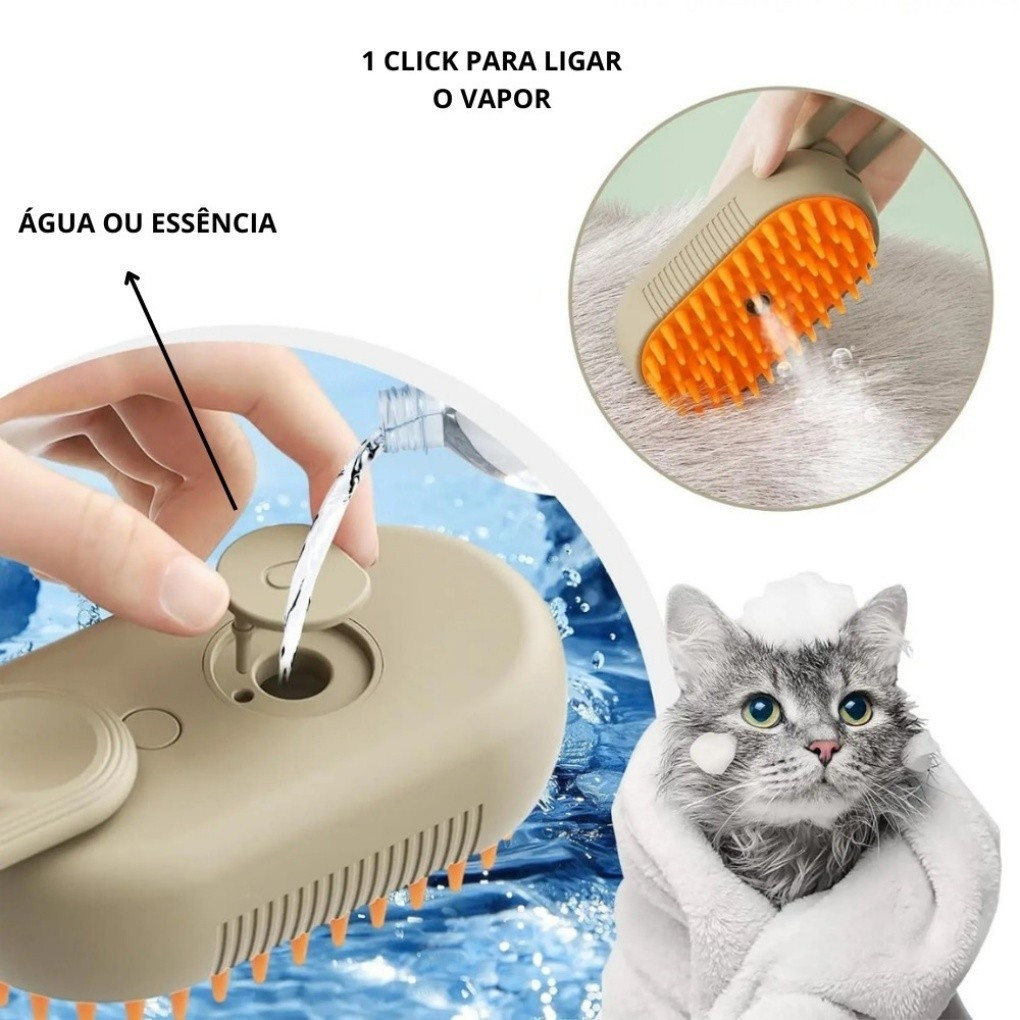 1 CLICK PARA LIGAR O VAPOR

ÁGUA OU ESSÊNCIA