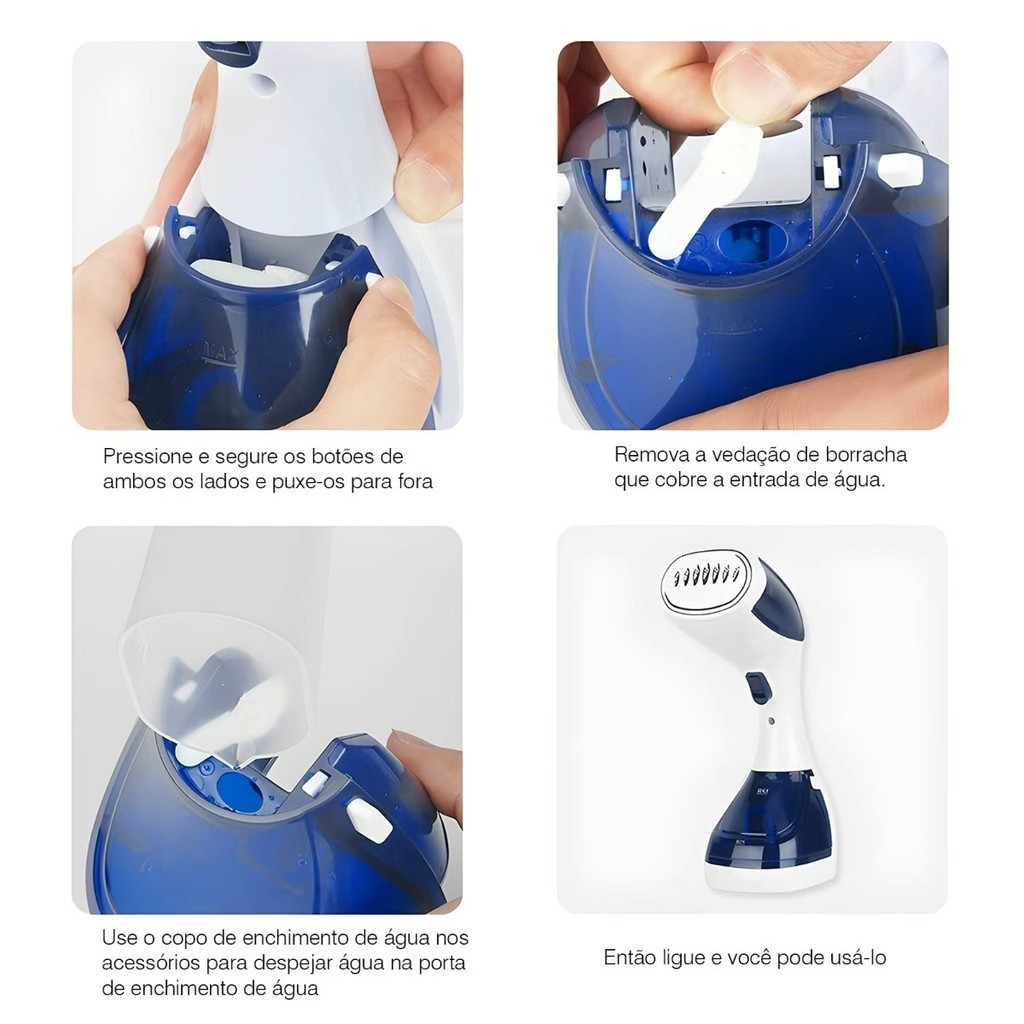 Pressione e segure os botões de ambos os lados e puxe-os para fora

Remova a vedação de borracha que cobre a entrada de água.

Use o copo de enchimento de água nos acessórios para despejar água na porta de enchimento de água

Então ligue e você pode usá-lo