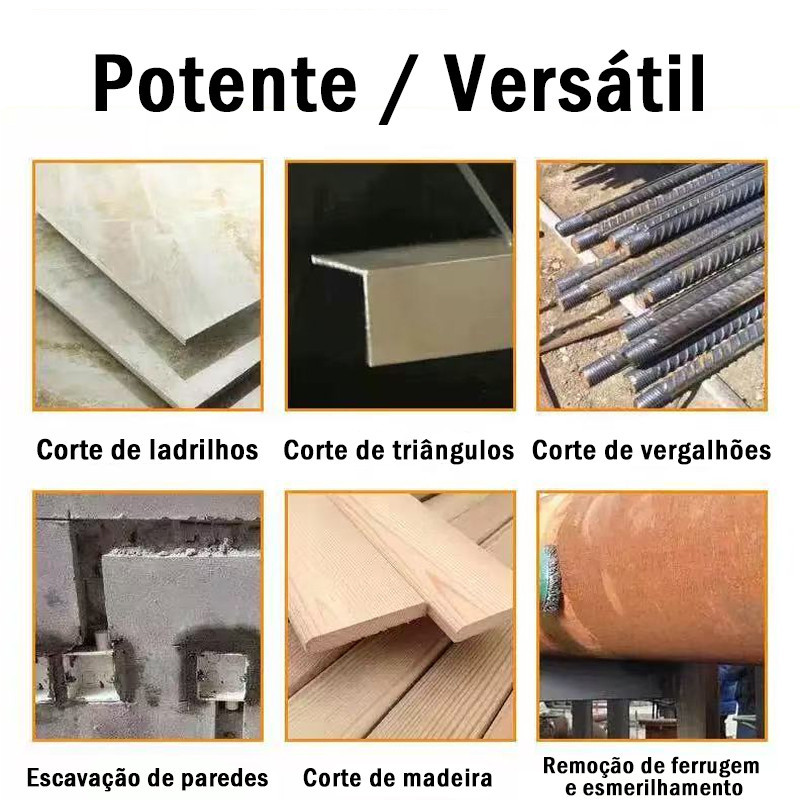 Potente / Versátil

Corte de ladrilhos

Corte de triângulos

Corte de vergalhões

Escavação de paredes

Corte de madeira

Remoção de ferrugem e esmerilhamento