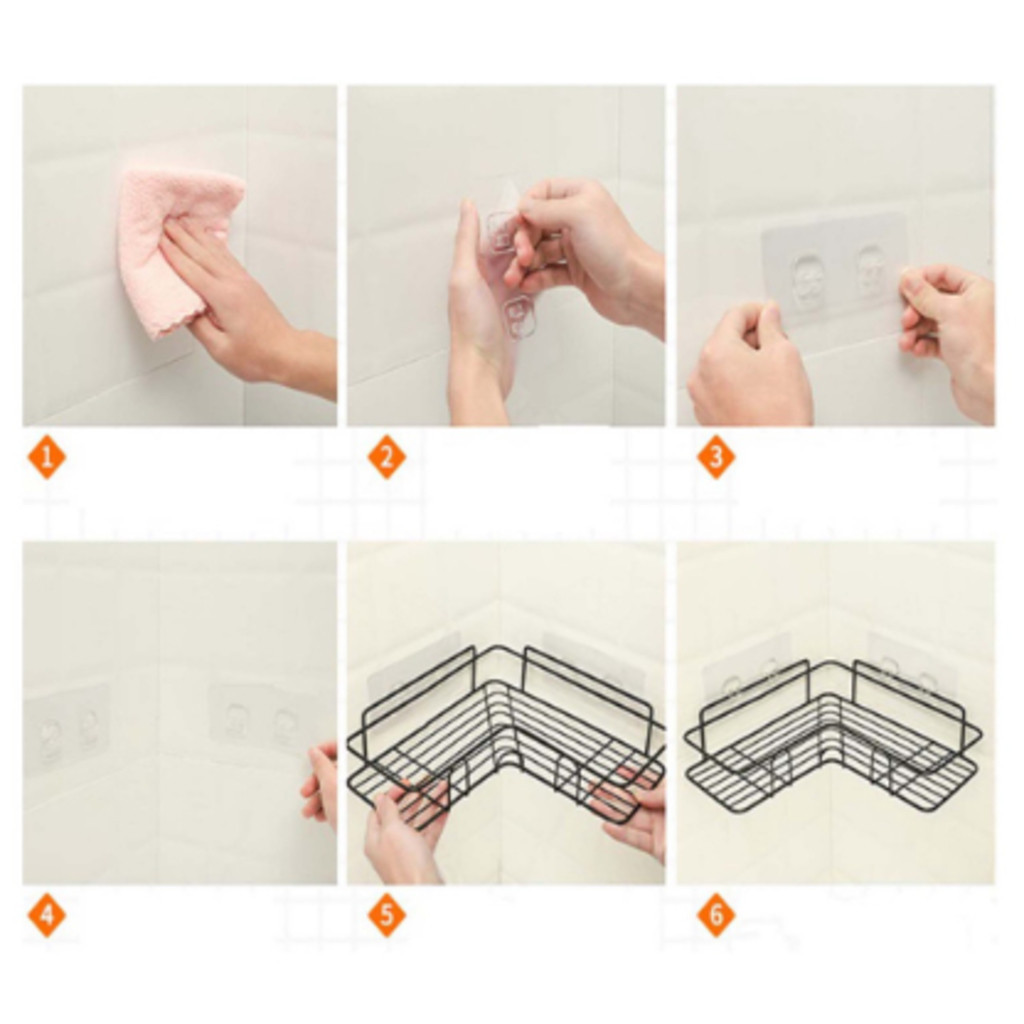 1

2

3

4

5

6