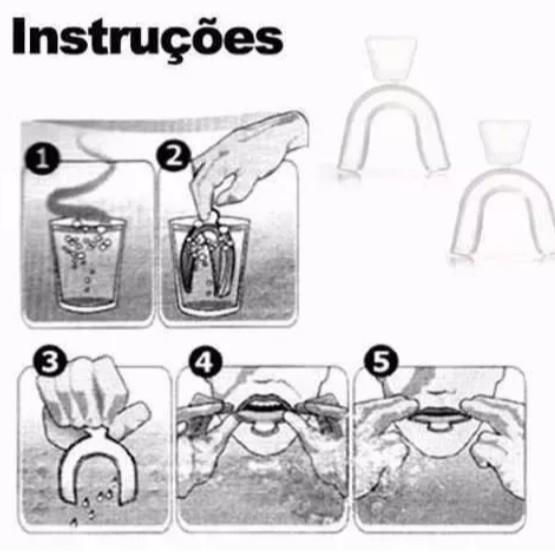 Instruções

1

2

3

4

5