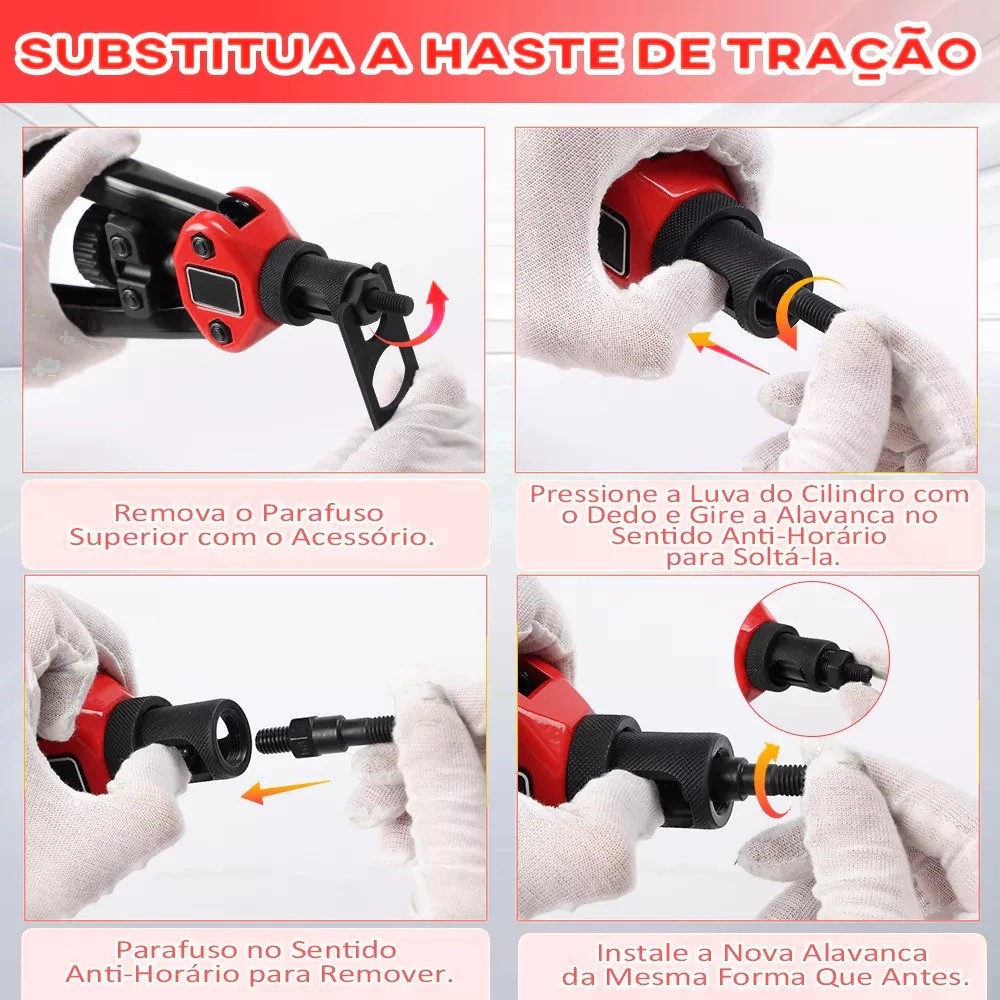 SUBSTITUA A HASTE DE TRAÇÃO

Remova o Parafuso Superior com o Acessório.

Pressione a Luva do Cilindro com o Dedo e Gire a Alavanca no Sentido Anti-Horário para Soltá-la.

Parafuso no Sentido Anti-Horário para Remover.

Instale a Nova Alavanca da Mesma Forma Que Antes.