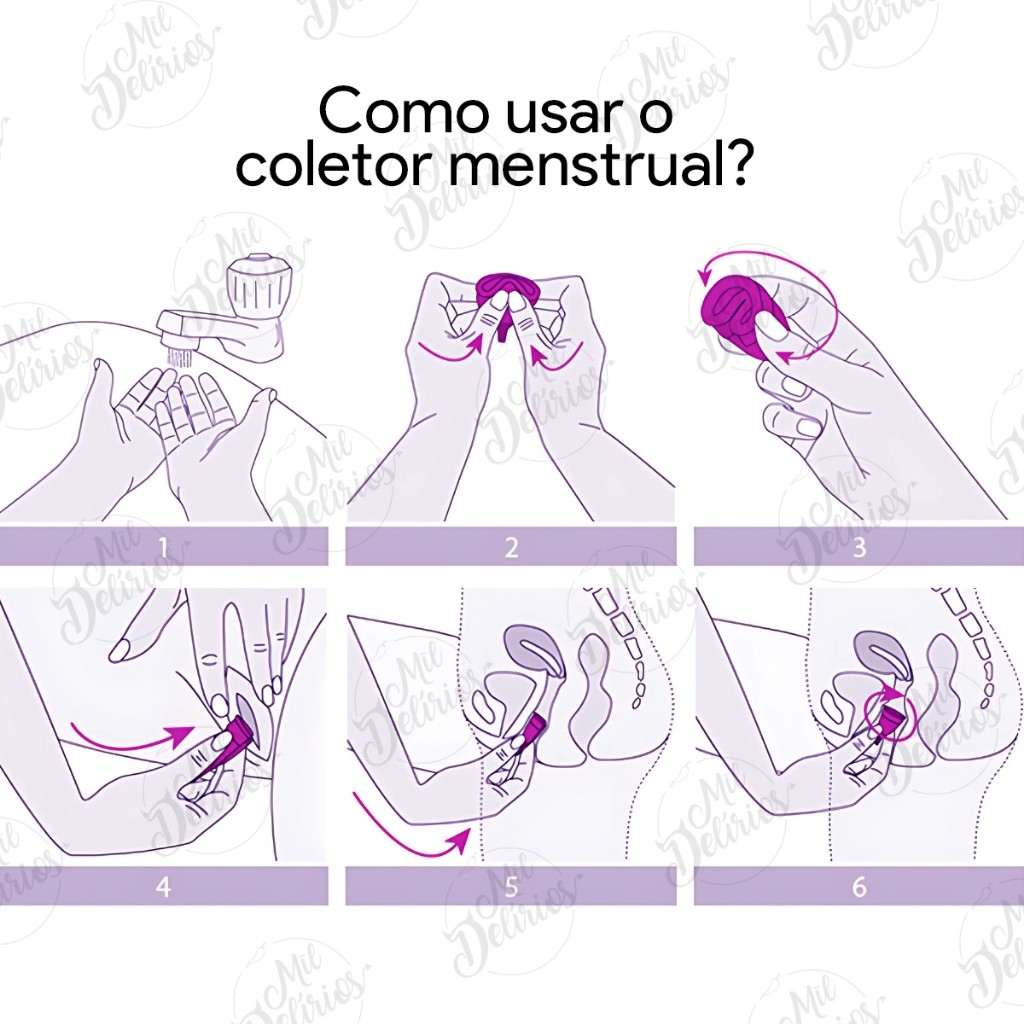 Como usar o coletor menstrual?

1

2

3

4

5

6

Mil Delírios