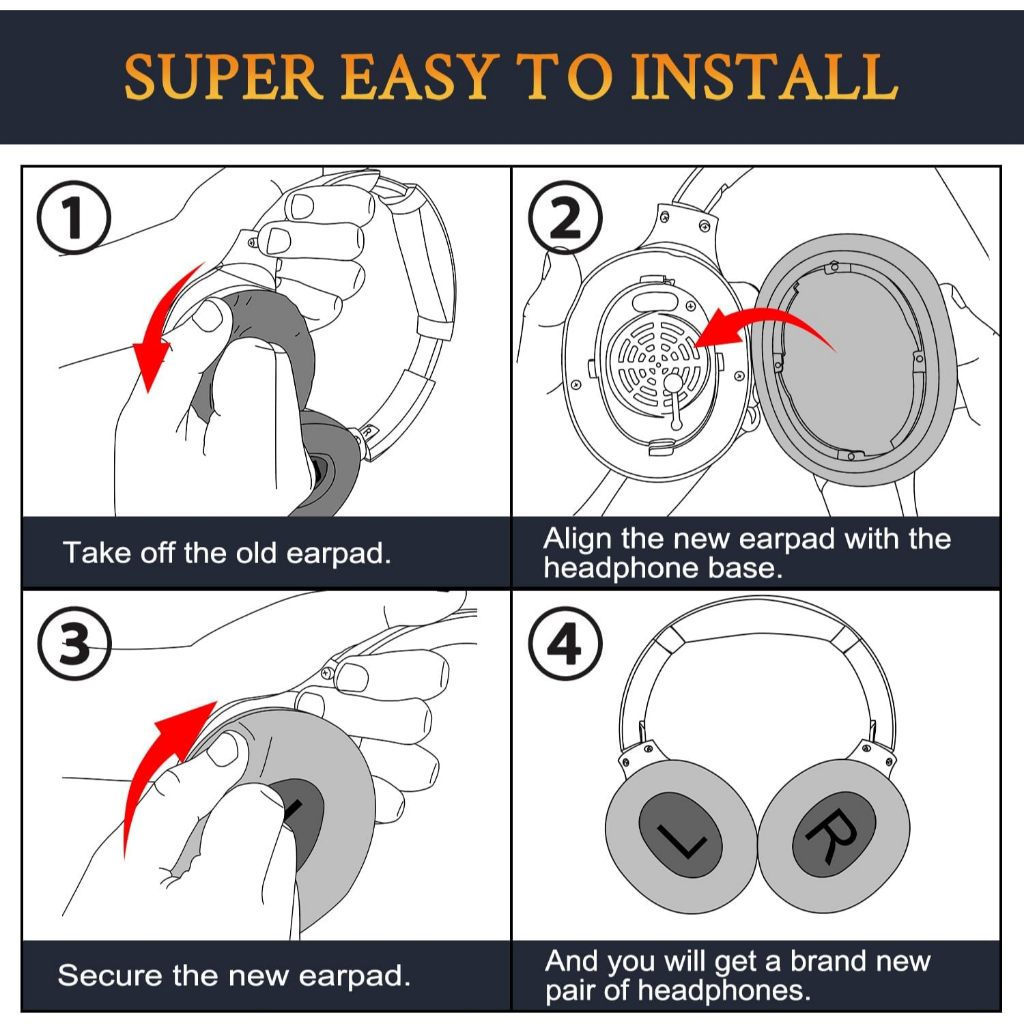 SUPER EASY TO INSTALL

①
Take off the old earpad.

②
Align the new earpad with the headphone base.

③
Secure the new earpad.

④
L R
And you will get a brand new pair of headphones.